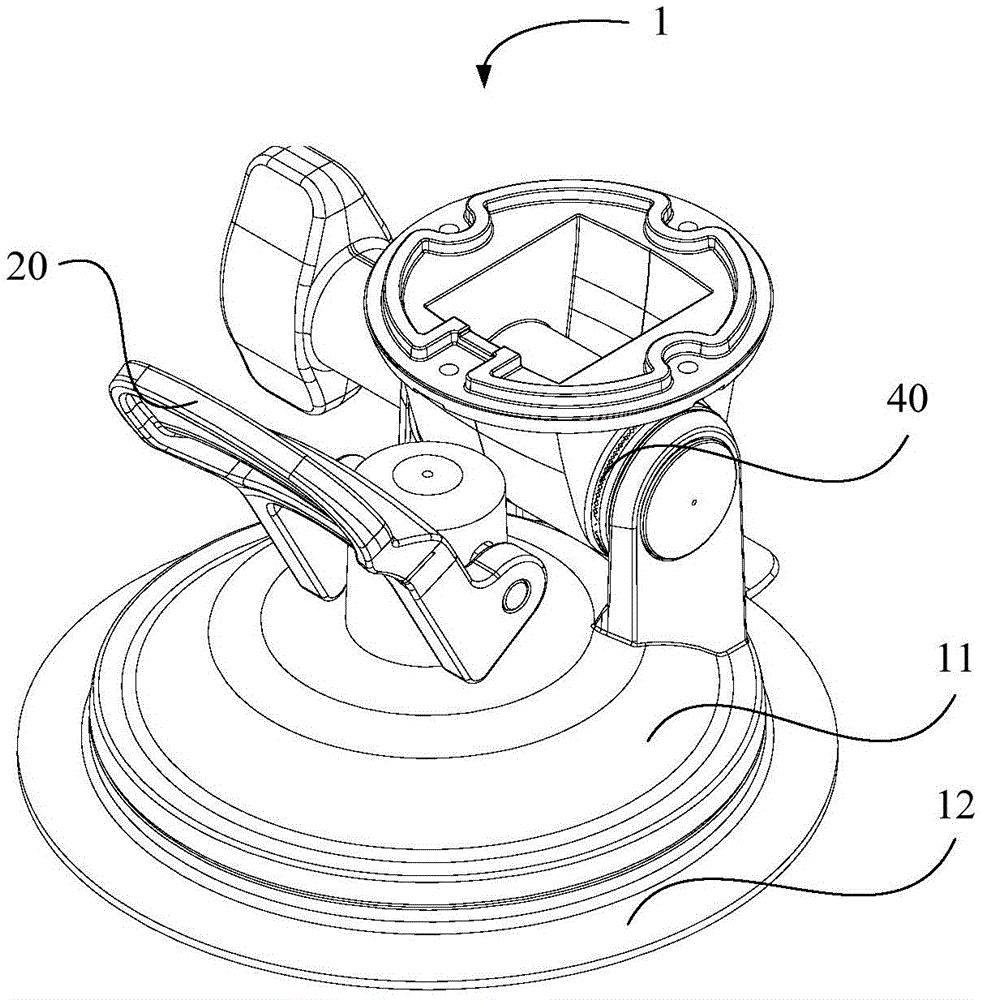 1
20
40
11
12