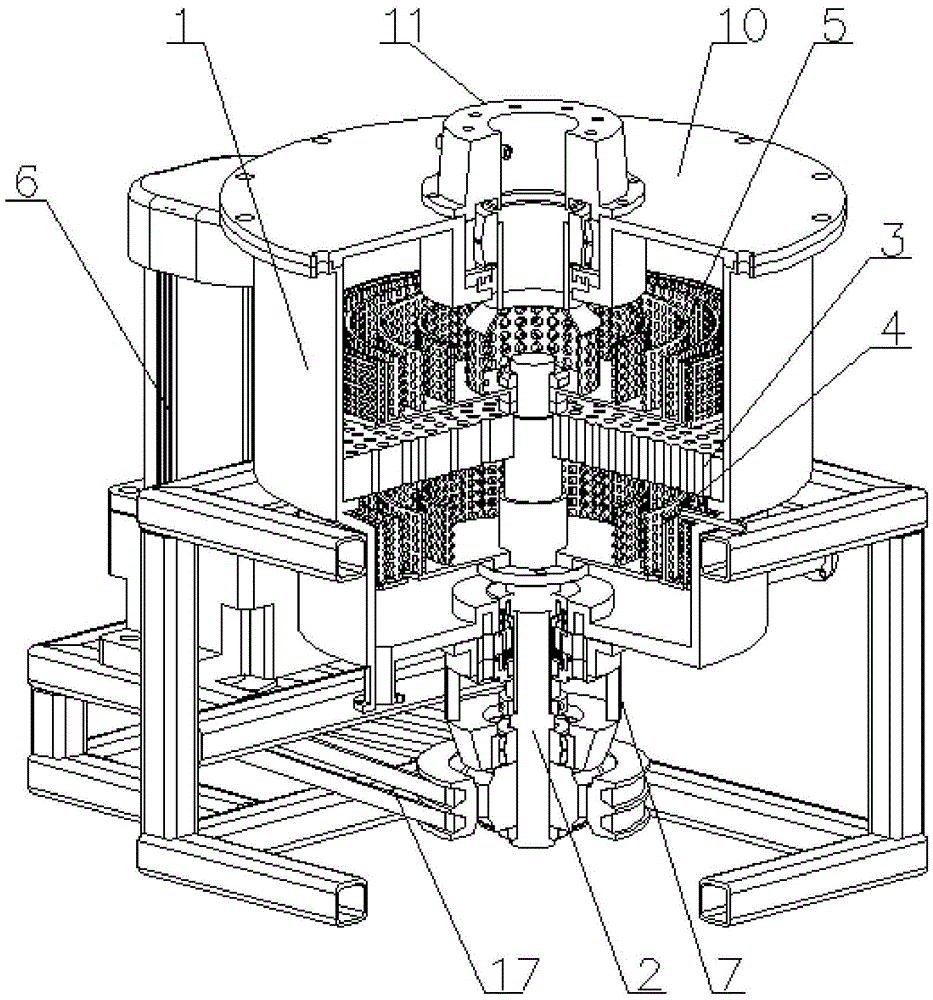 1
11
10
5
6
3
4
17
2
7