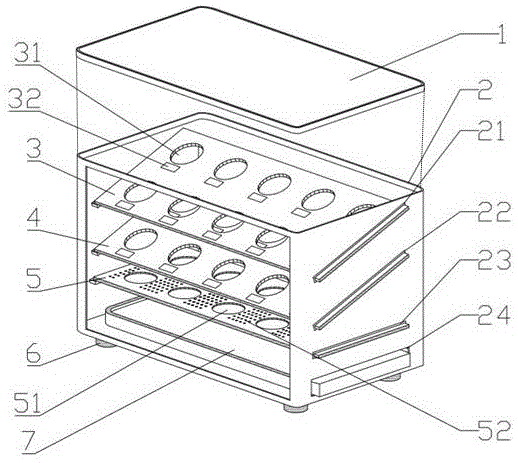 31
32
3
4
5
6
51
7
1
2
21
22
23
24
52