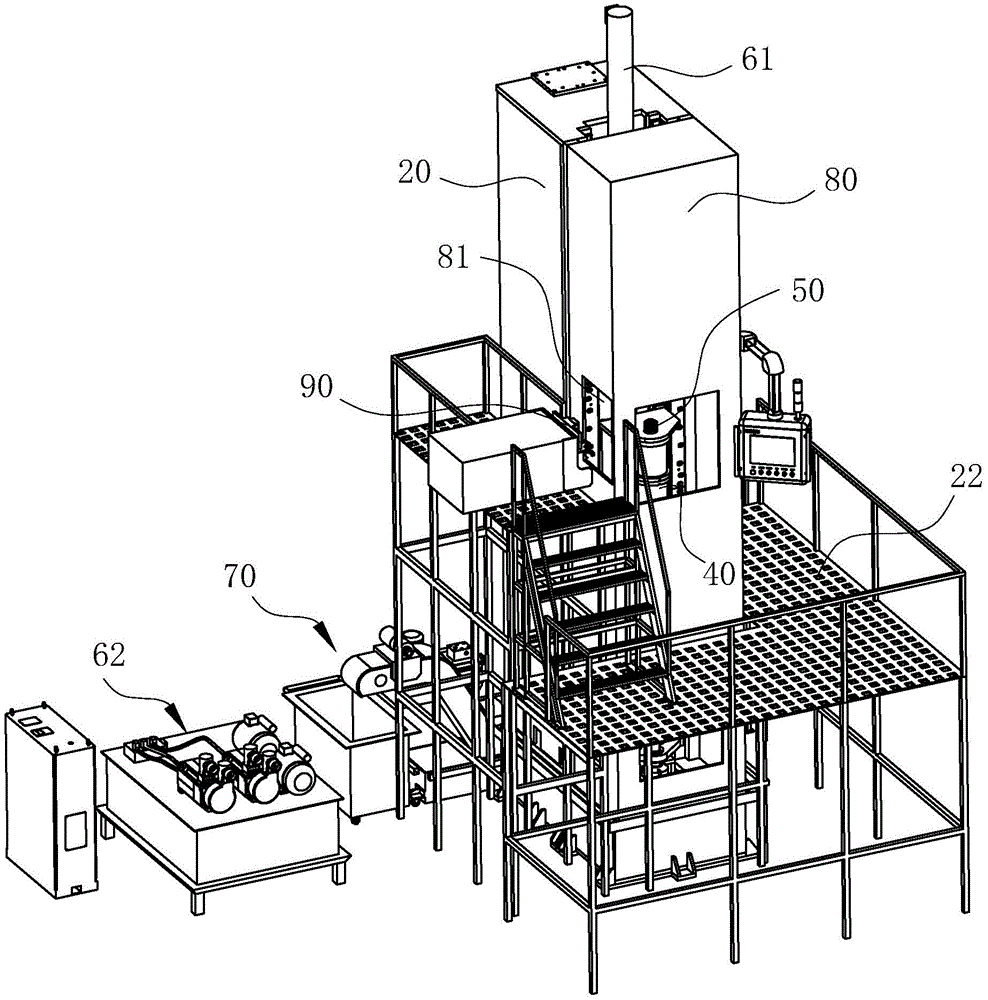 61
20
80
81
50
90
22
40
70
62