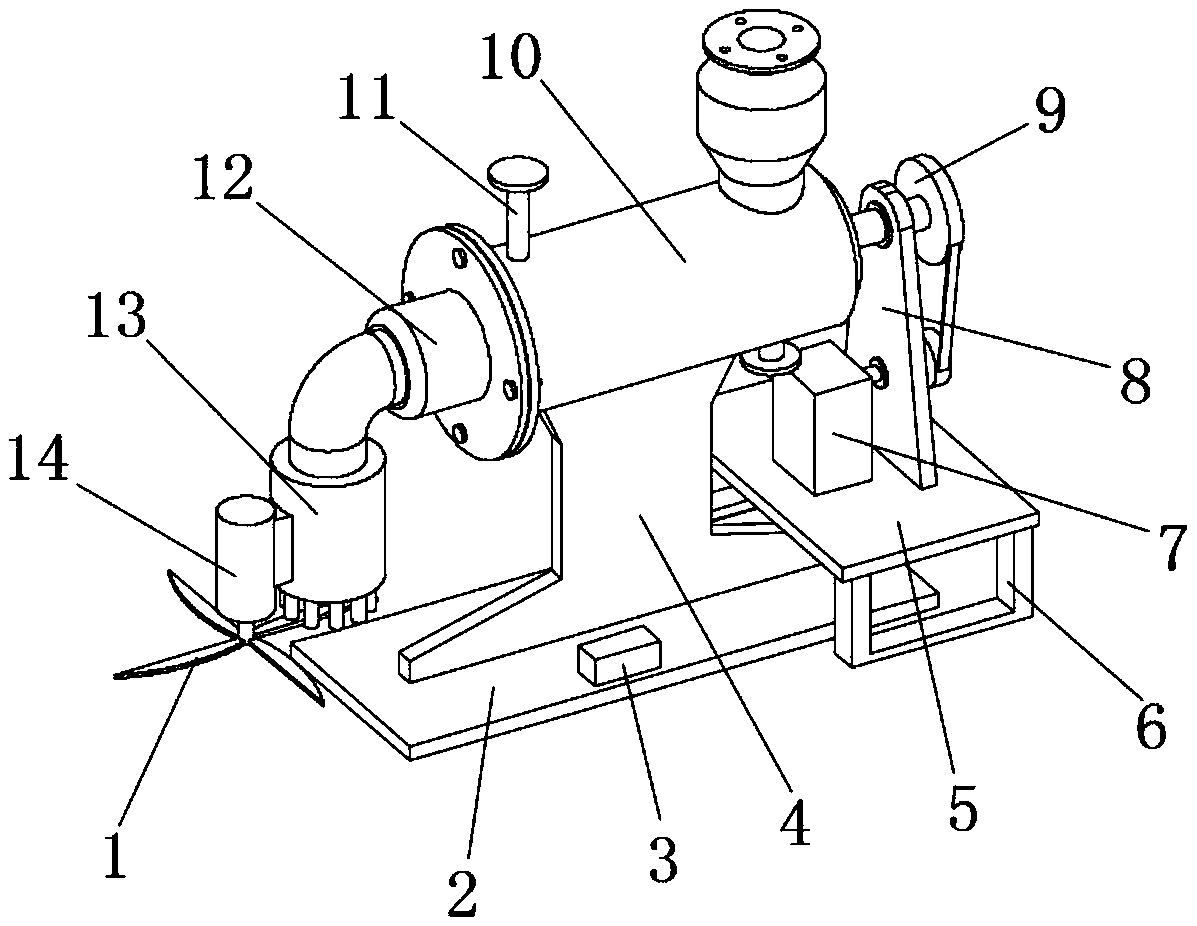 10
11
9
12
13
8
14
7
6
1
2
3
4
5