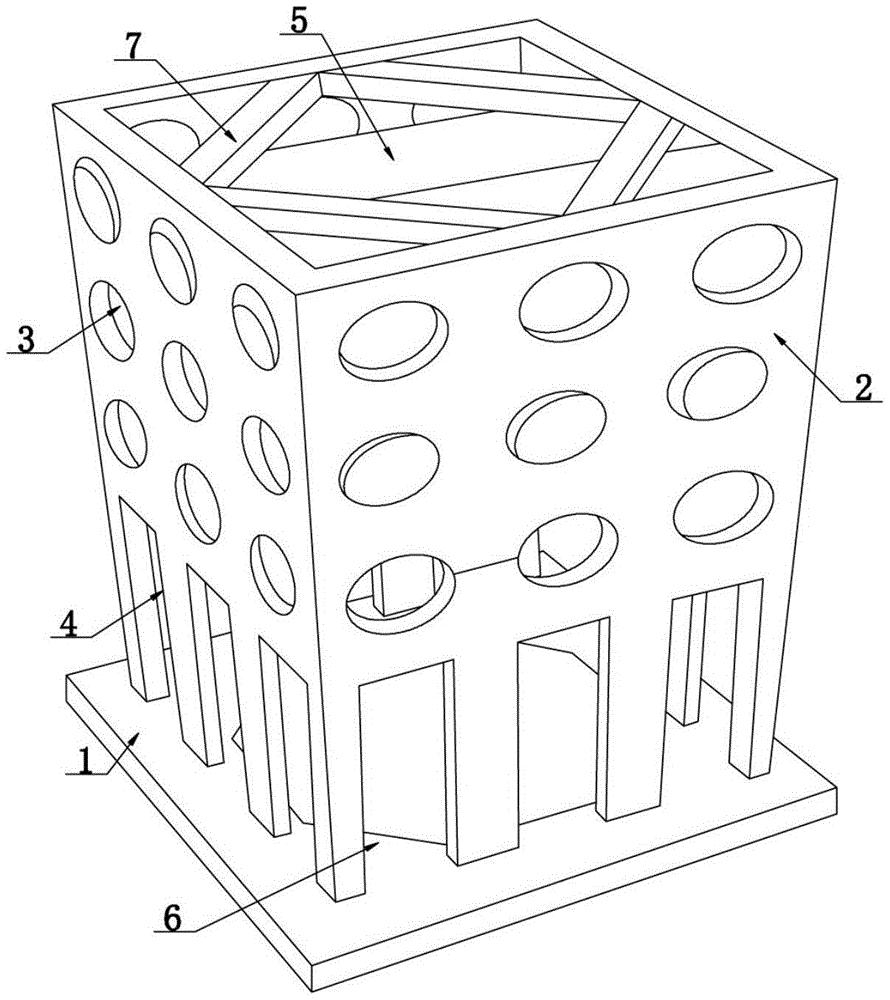 7
5
3
2
4
1
6