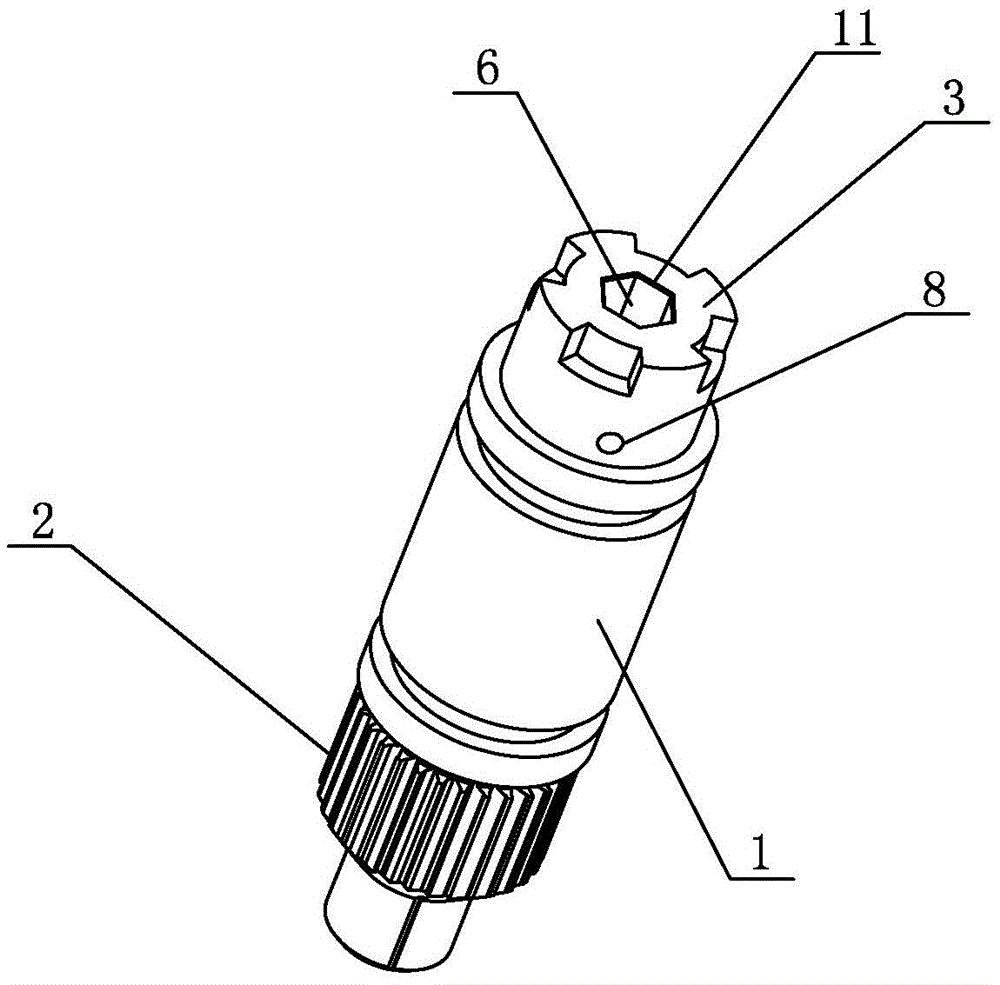 11
6
3
8
2
1