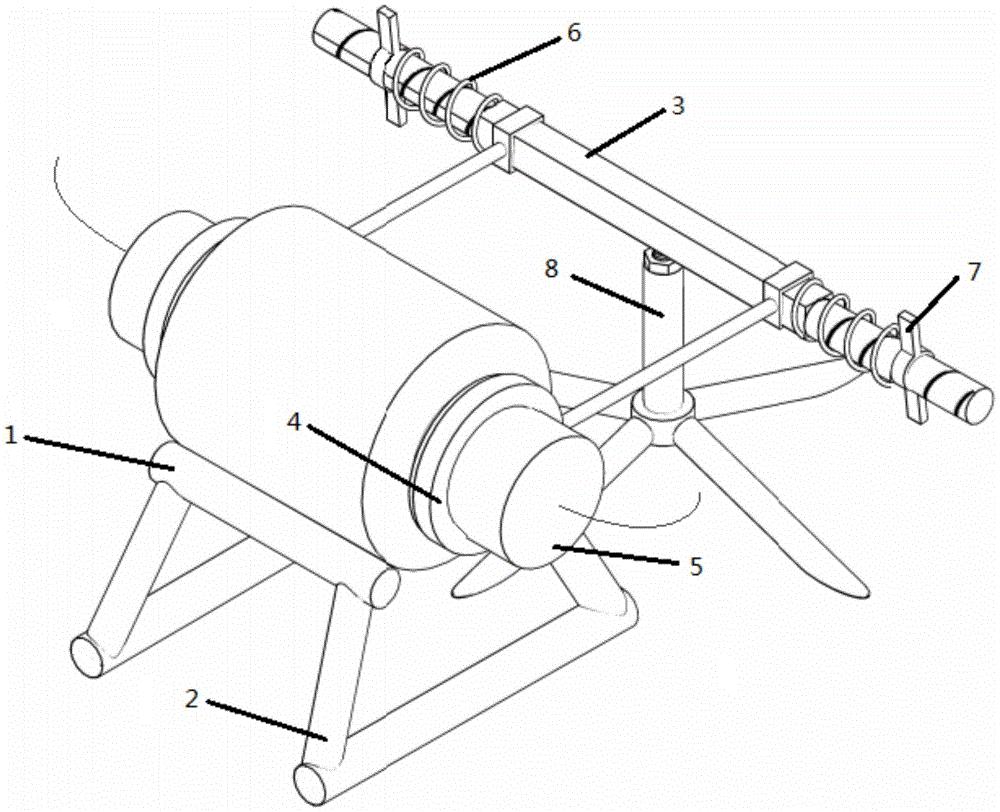 6
3
8
7
1
4
5
2