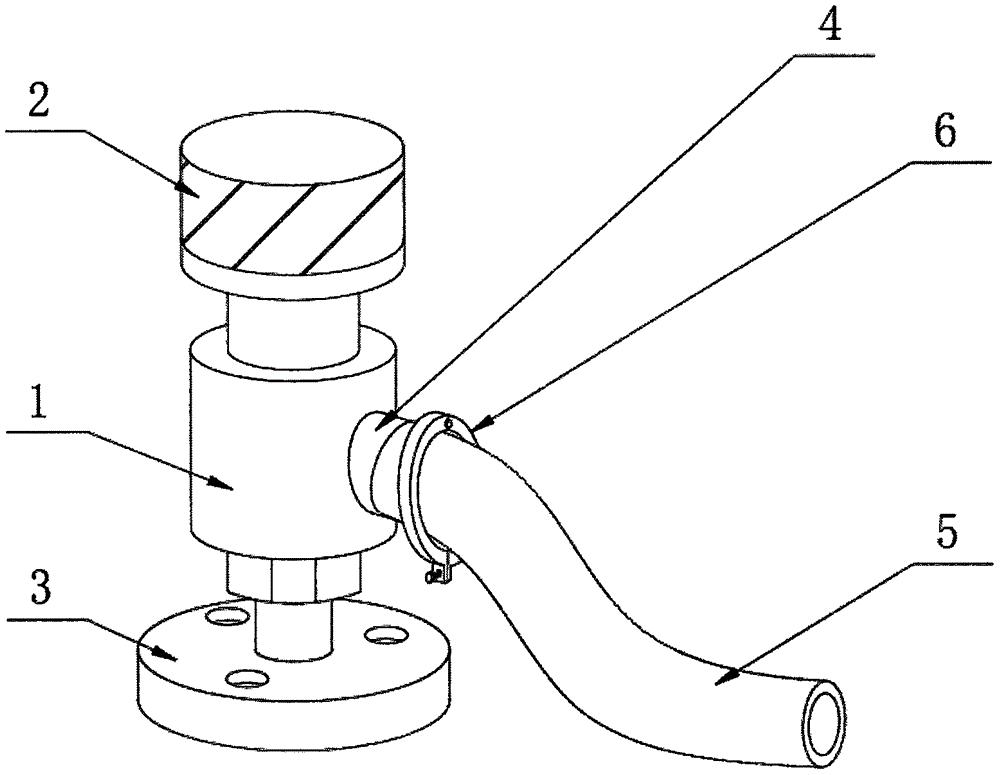 4
2
6
1
5
3