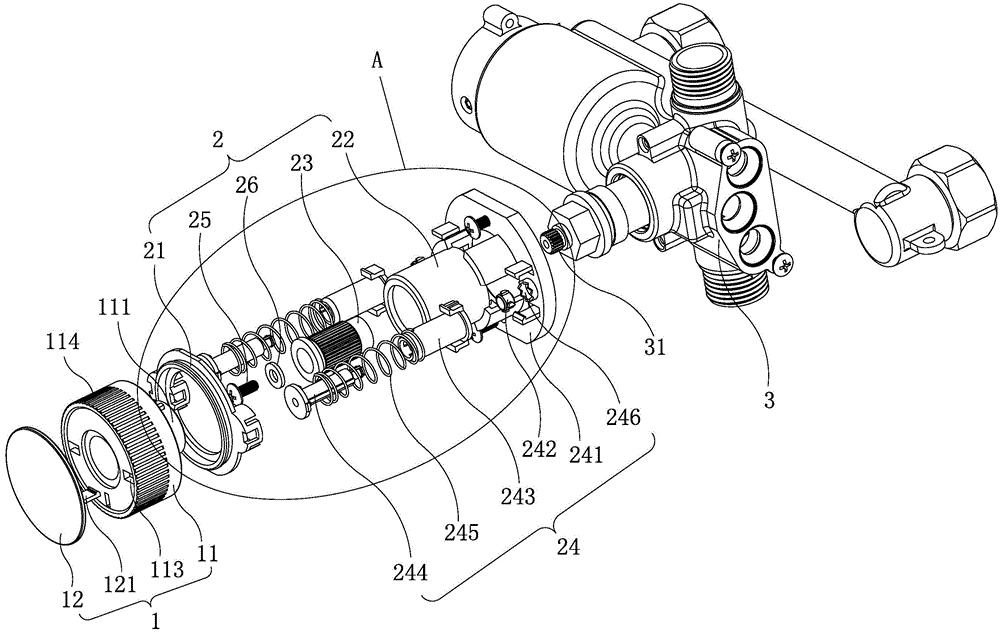 A
2
22
23
26
25
21
111
114
31
3
246
241
242
243
245
244
24
11
113
121
12
1