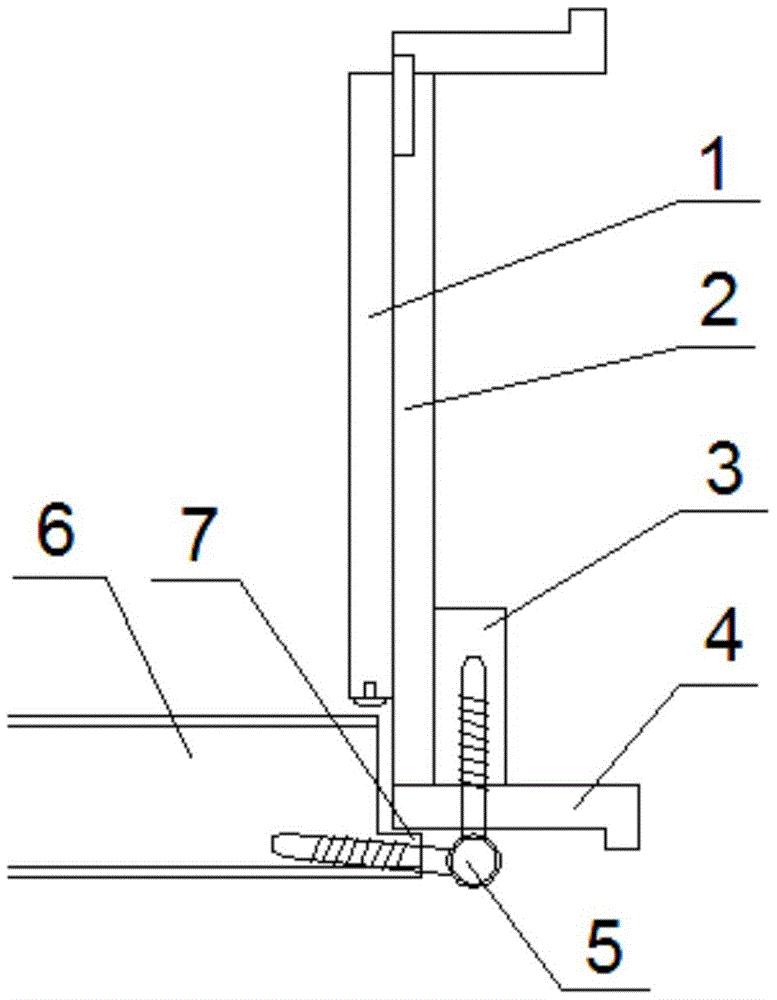 1
2
3
6
7
4
5