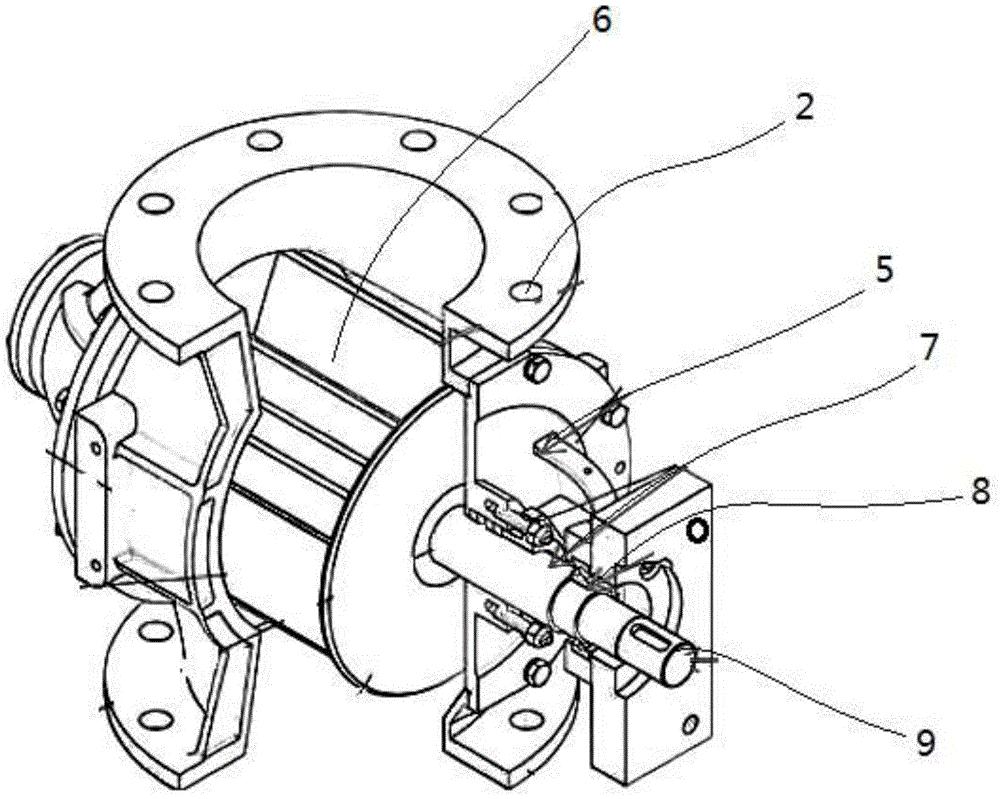 6
2
5
7
8
9