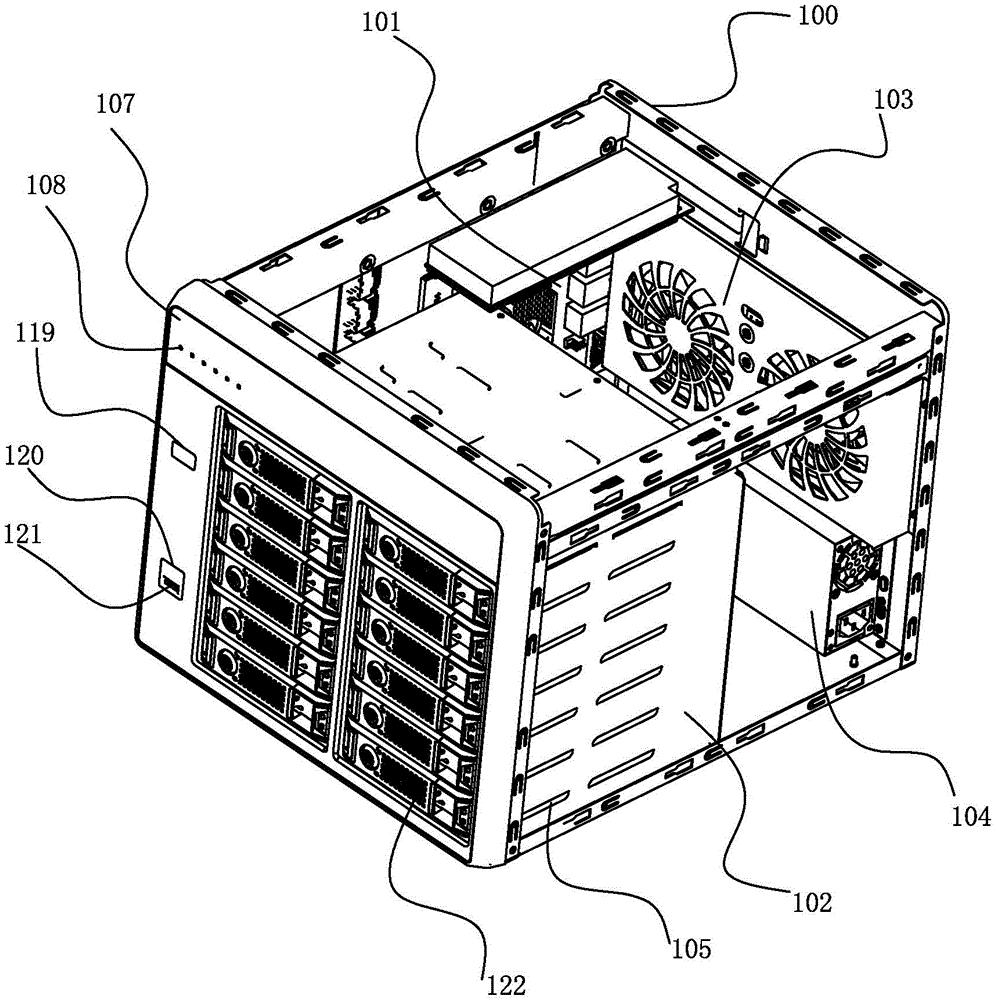 101
100
107
103
108
119
120
121
104
102
105
122