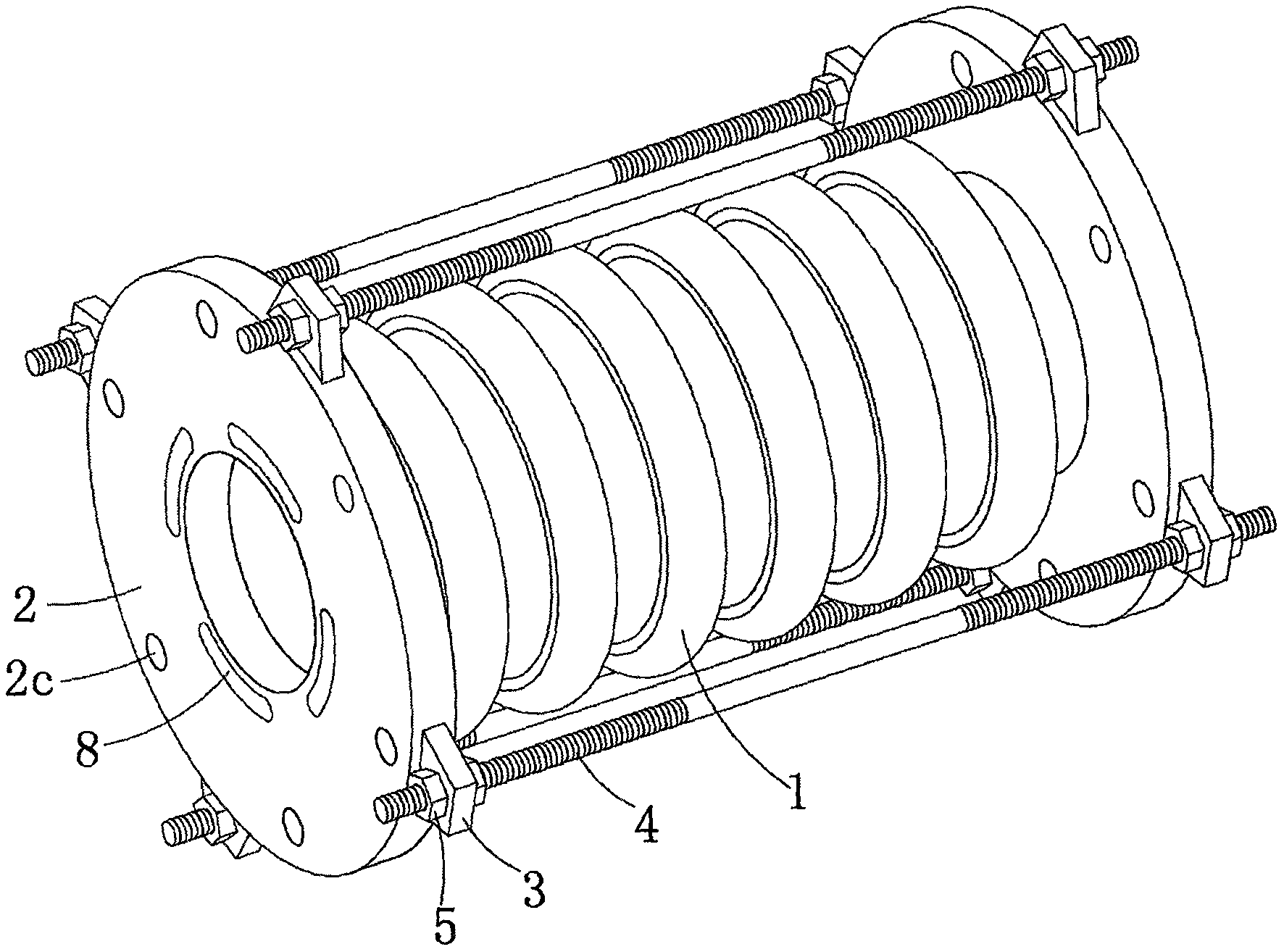 2
2c
8
1
4
3
5