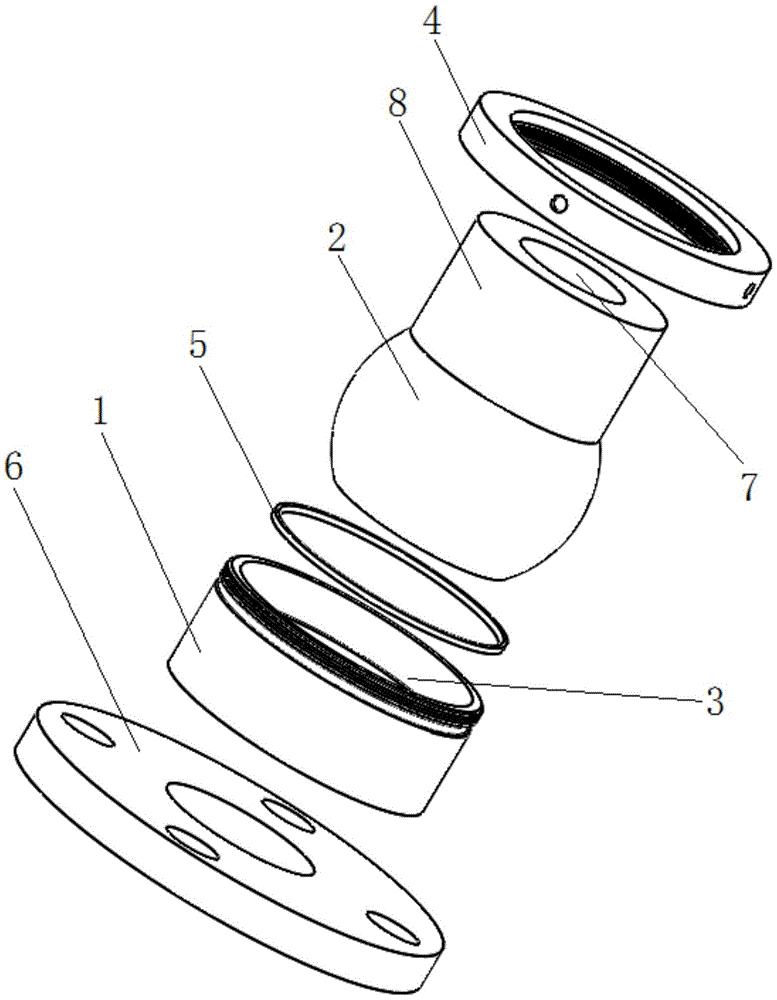 4
8
2
5
1
6
7
3