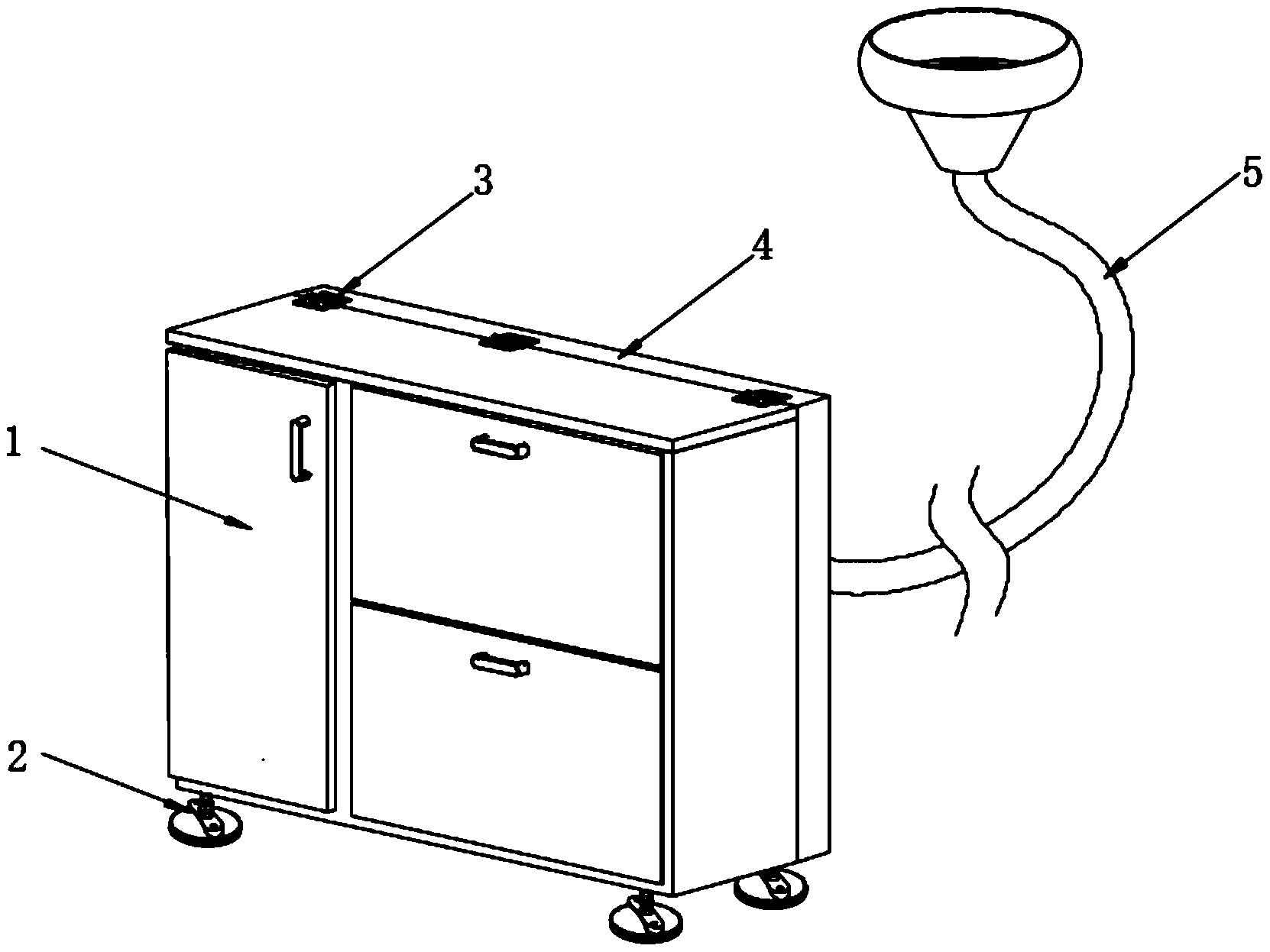 3
4
5
1
2