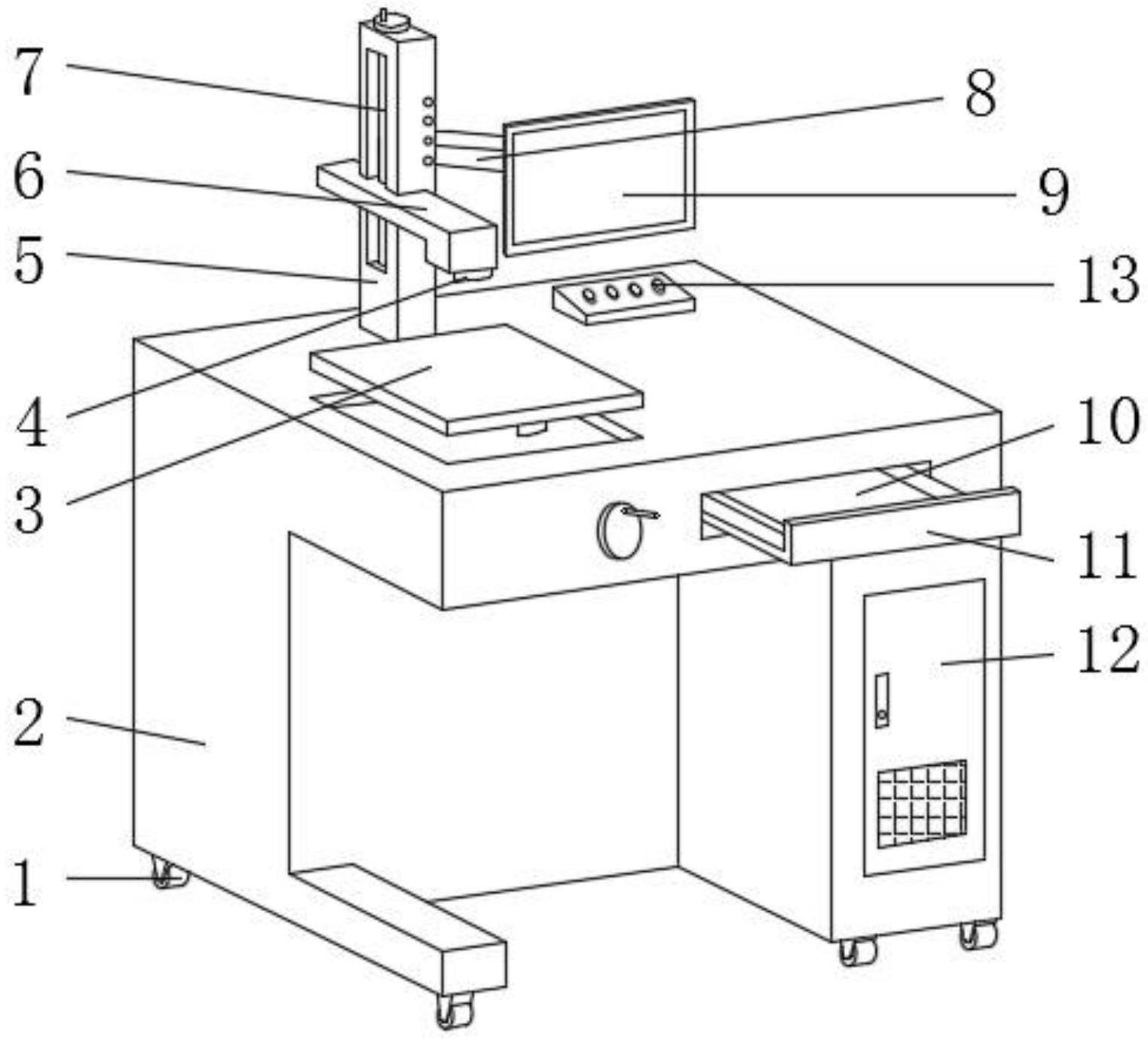 7
6
5
4
3
2
1
8
9
13
10
11
12