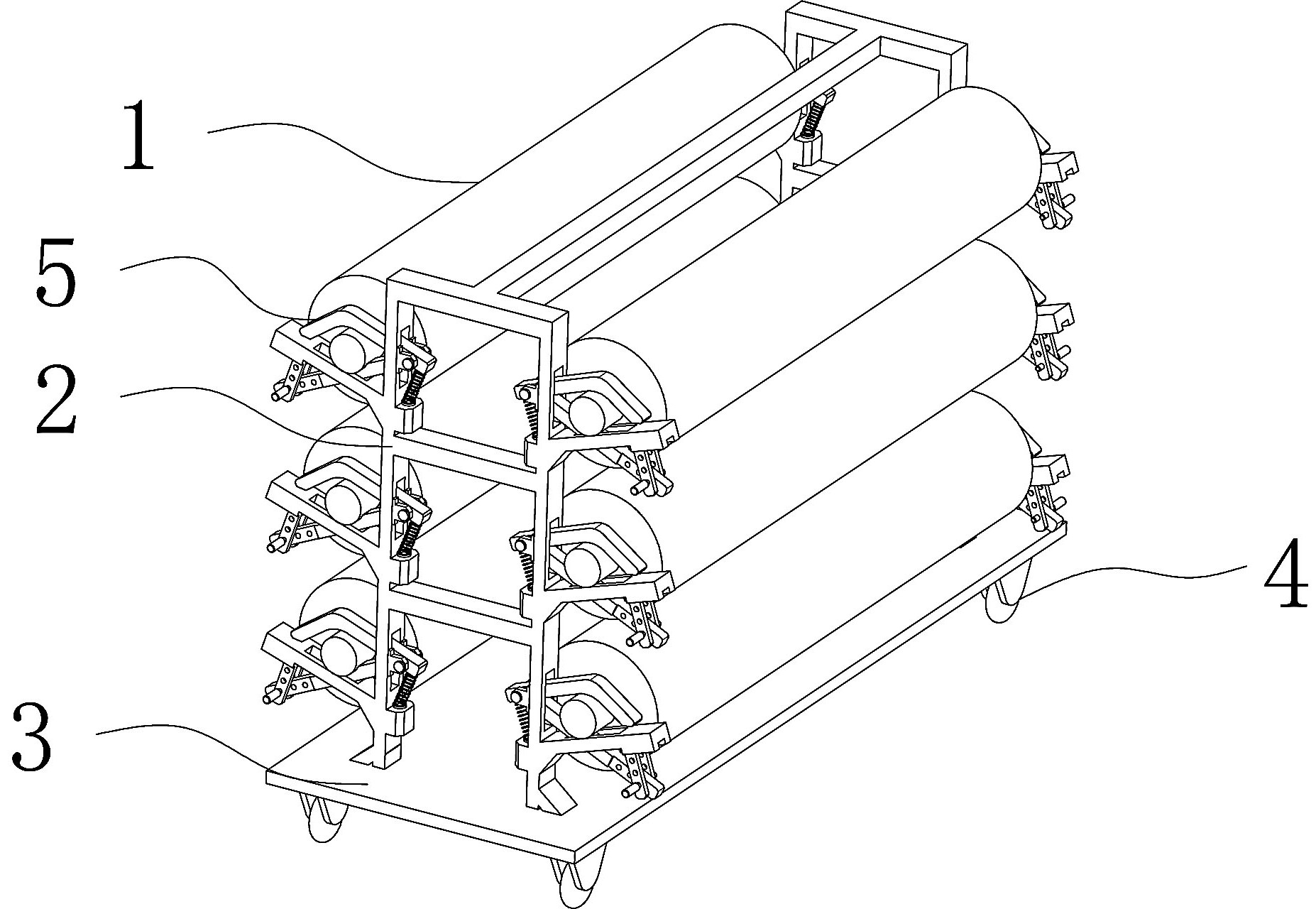 1
5
2
3
4