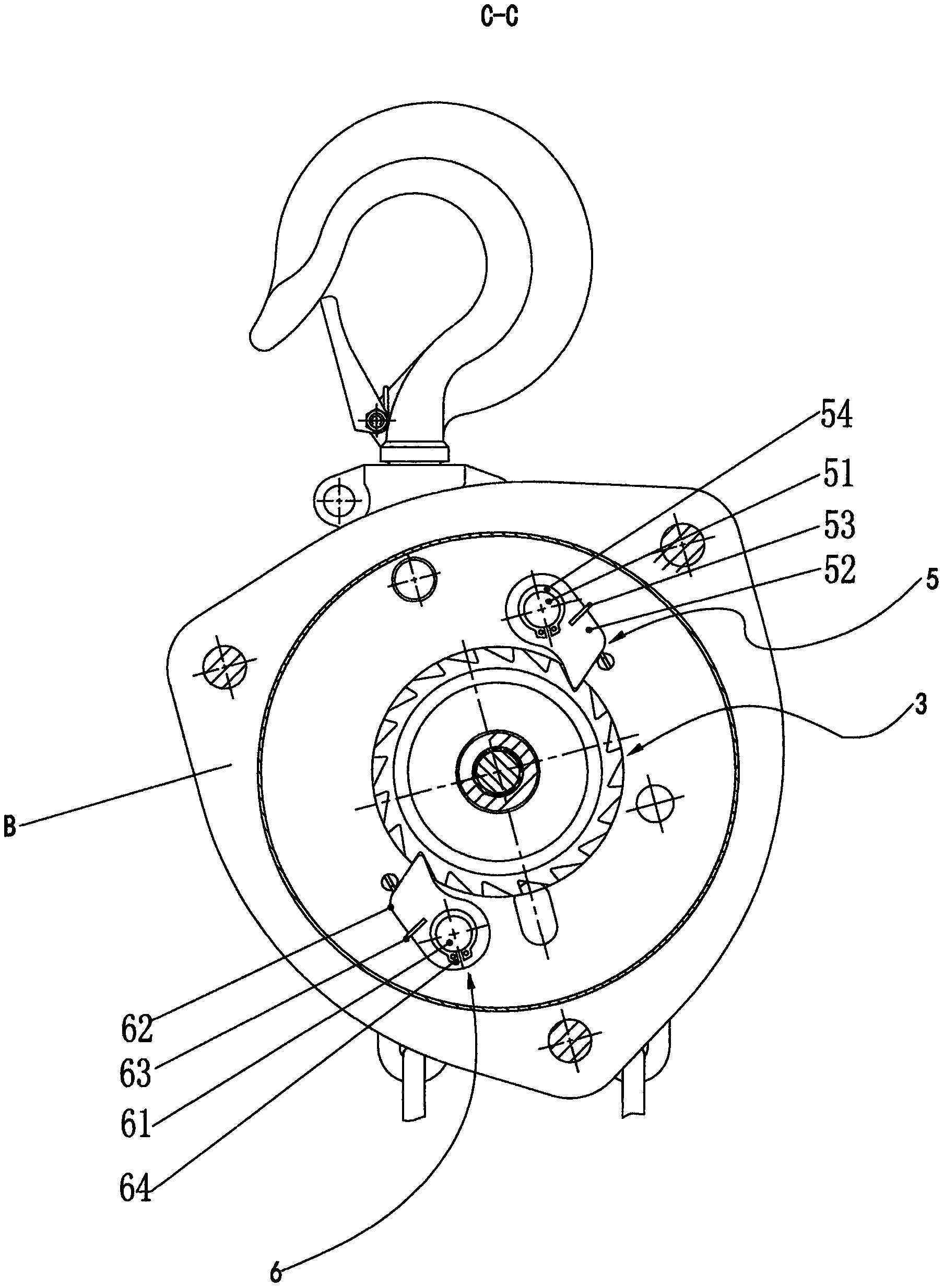 C-C

54
51
53
52
5
3
B
62
63
61
64
6