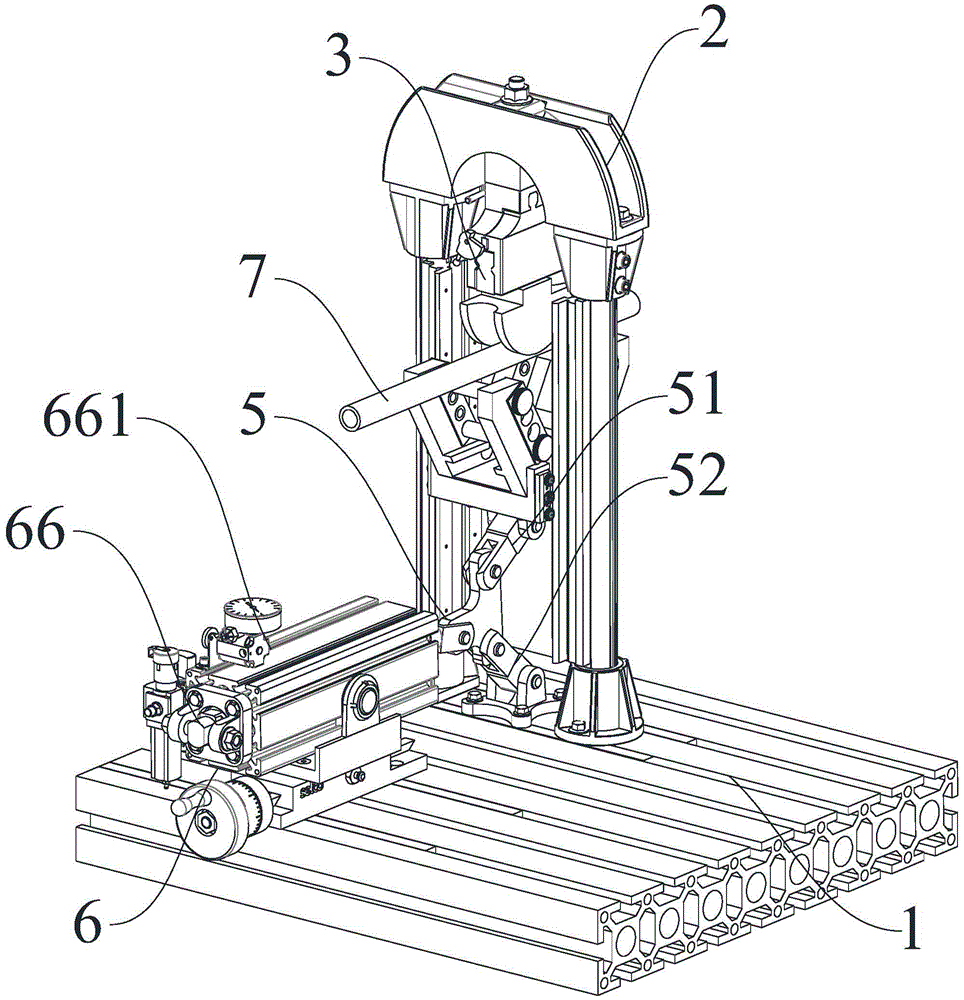 3
2
7
661
5
51
52
66
6
1