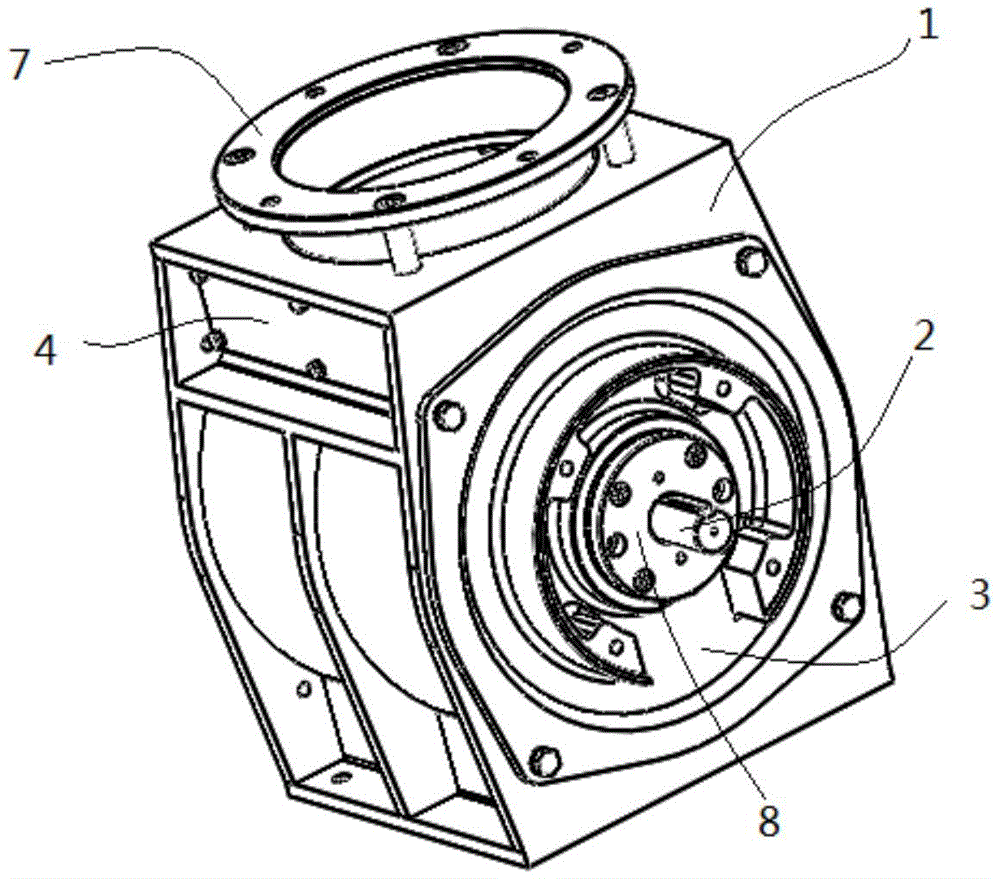 7
1
4
2
3
8