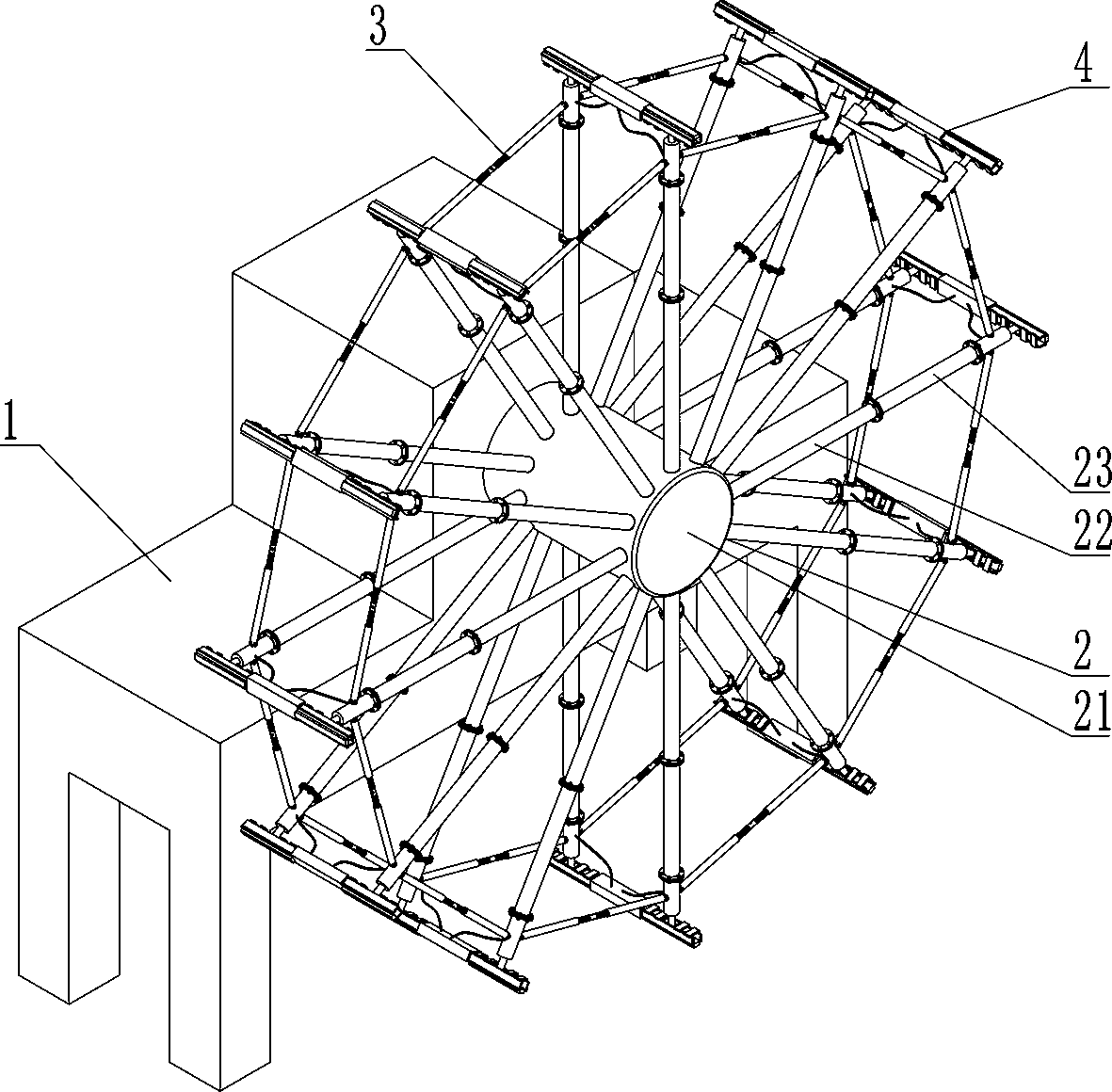 3
4
1
23
22
2
21