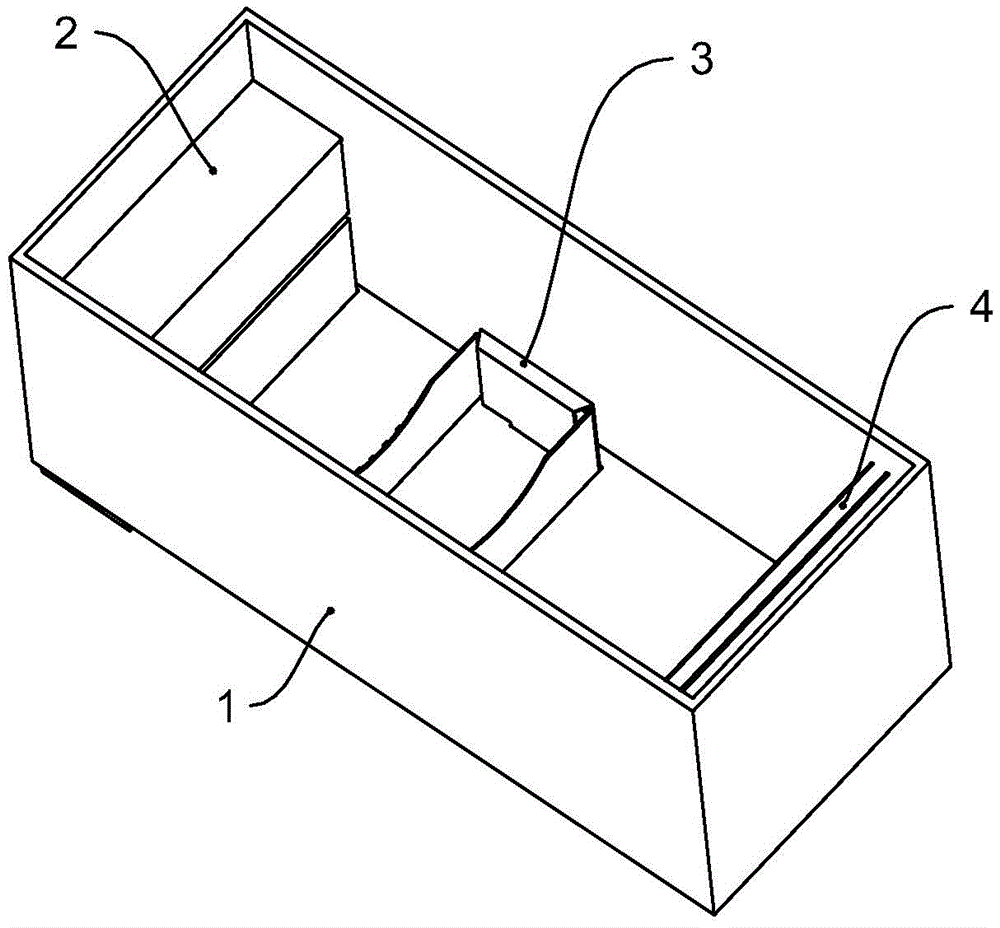 2
3
4
1