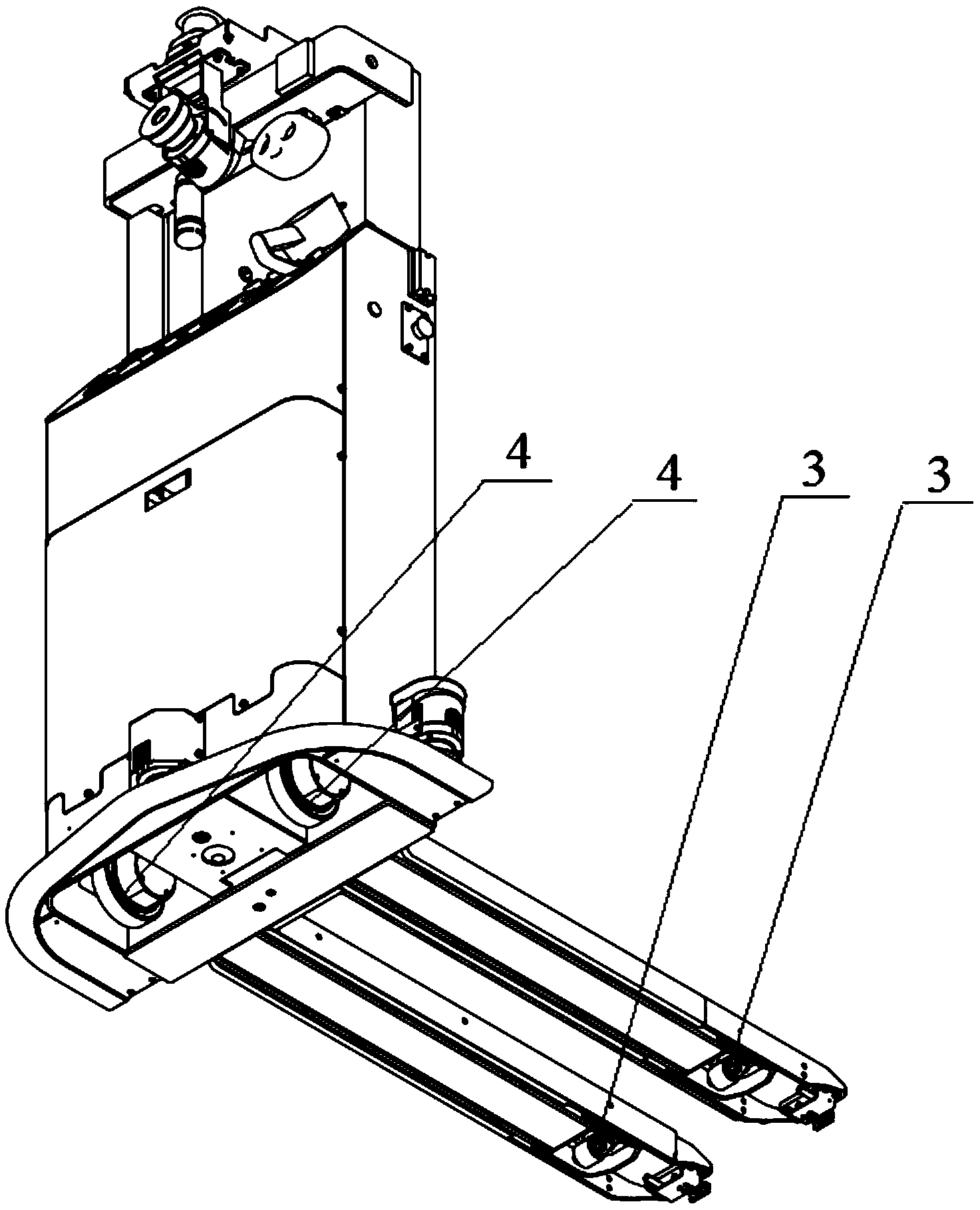 4
4
3
3