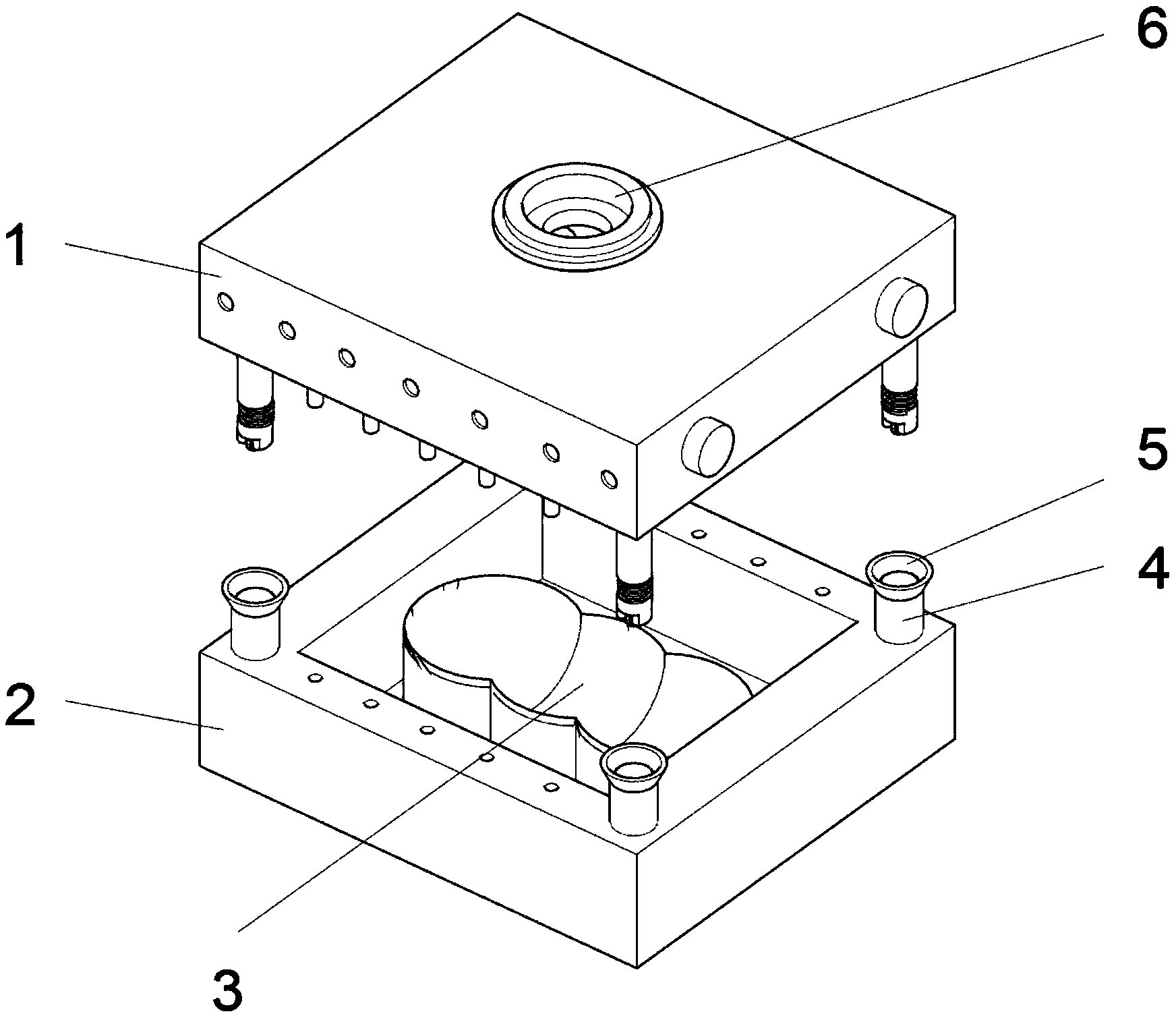 6
1
5
4
2
3