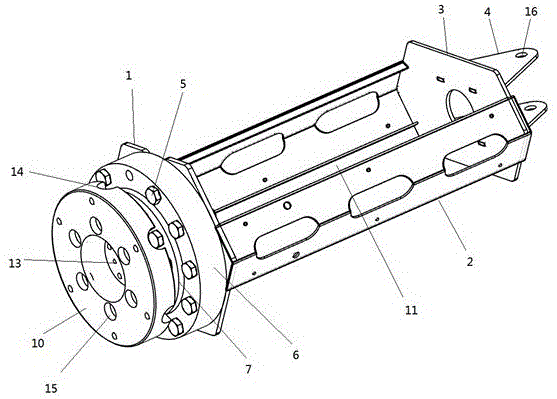 3
4
16
1
5
14
13
2
11
10
6
7
15