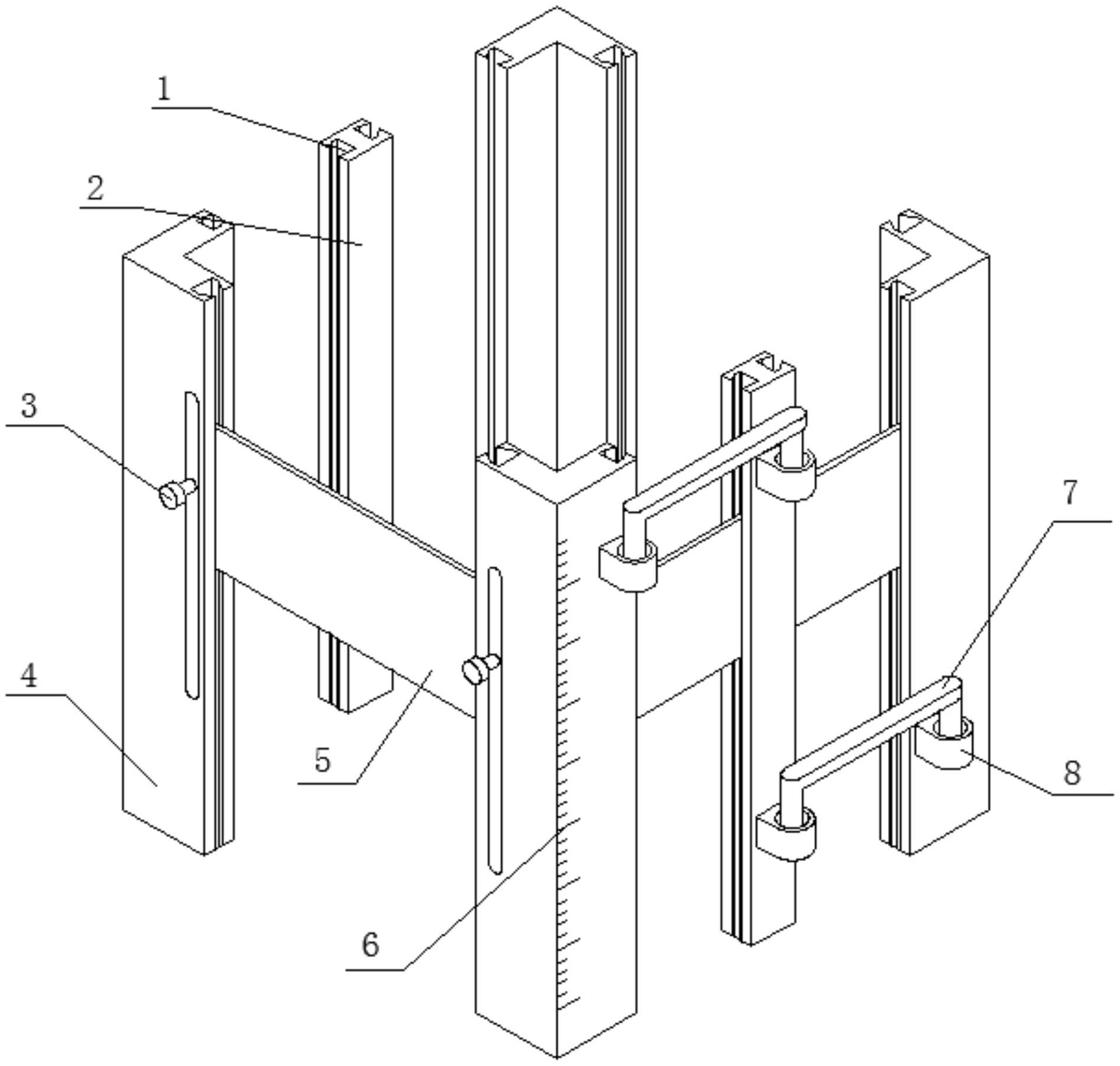 1
2
3
4
5
6
7
8