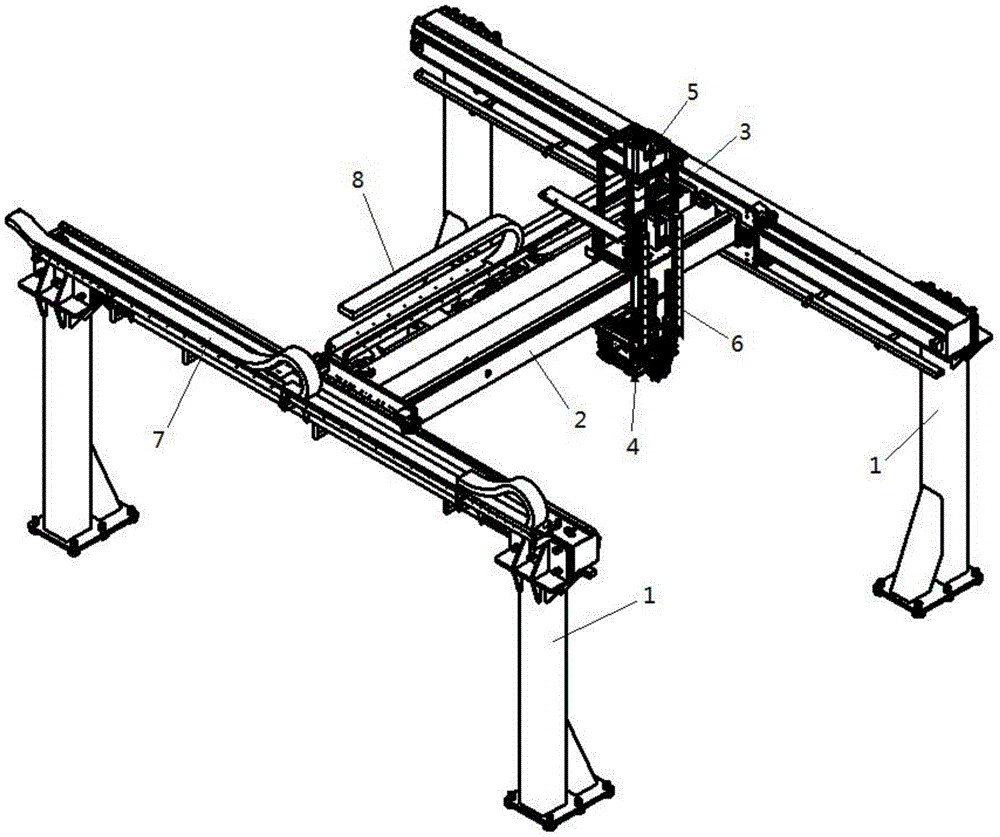 5
3
8
6
2
4
7
1
1