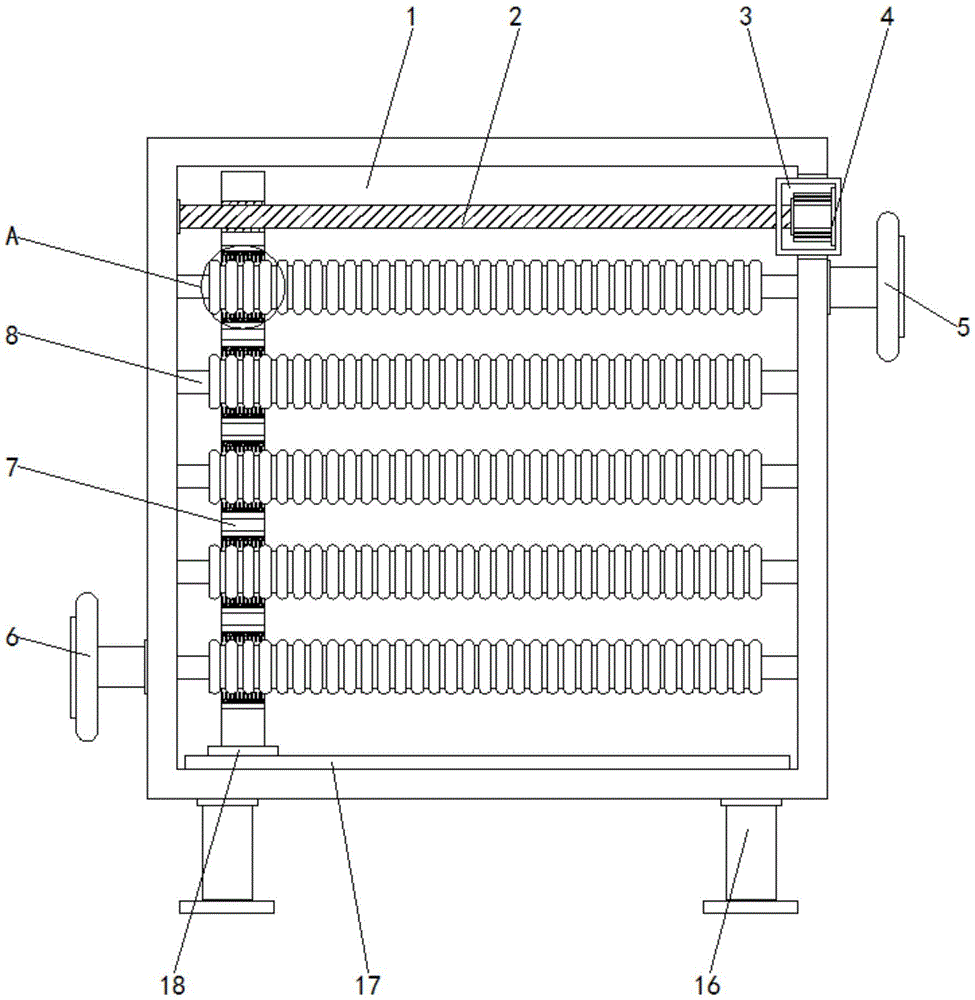 1
2
3
4
A
5
8
7
6
18
17
16