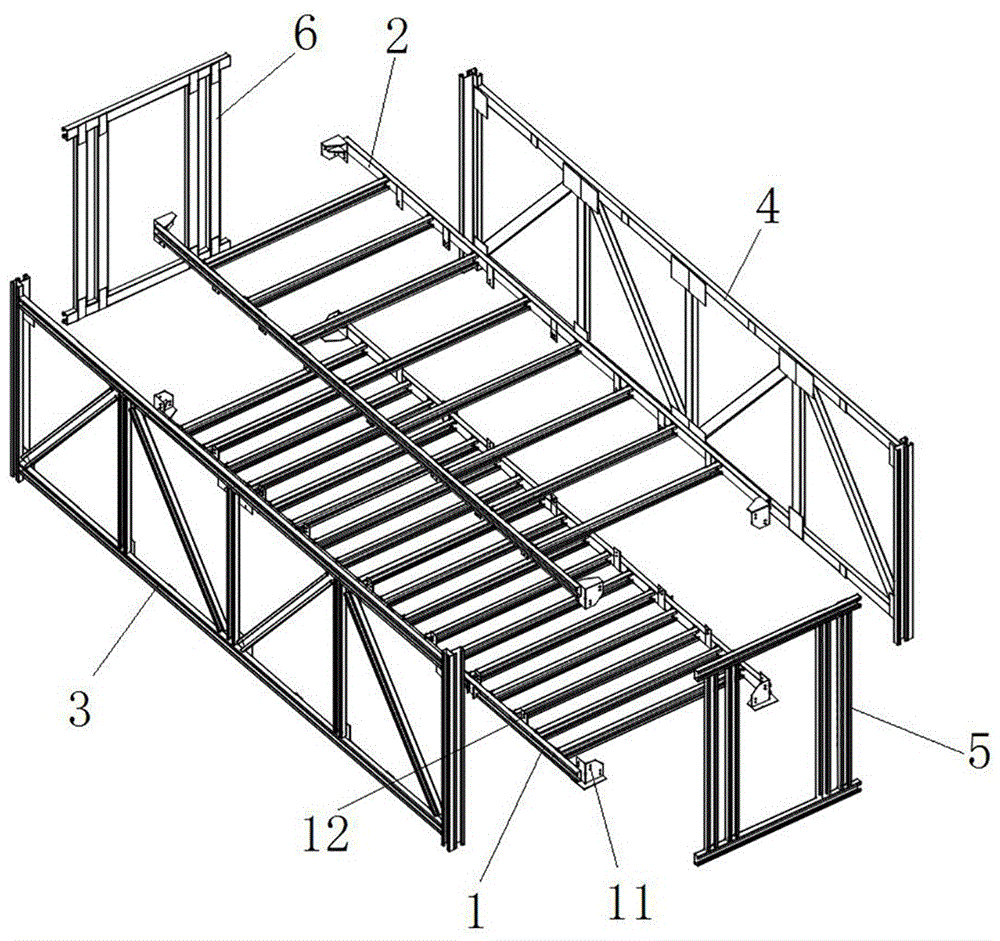 6
2
4
3
5
12
1
11