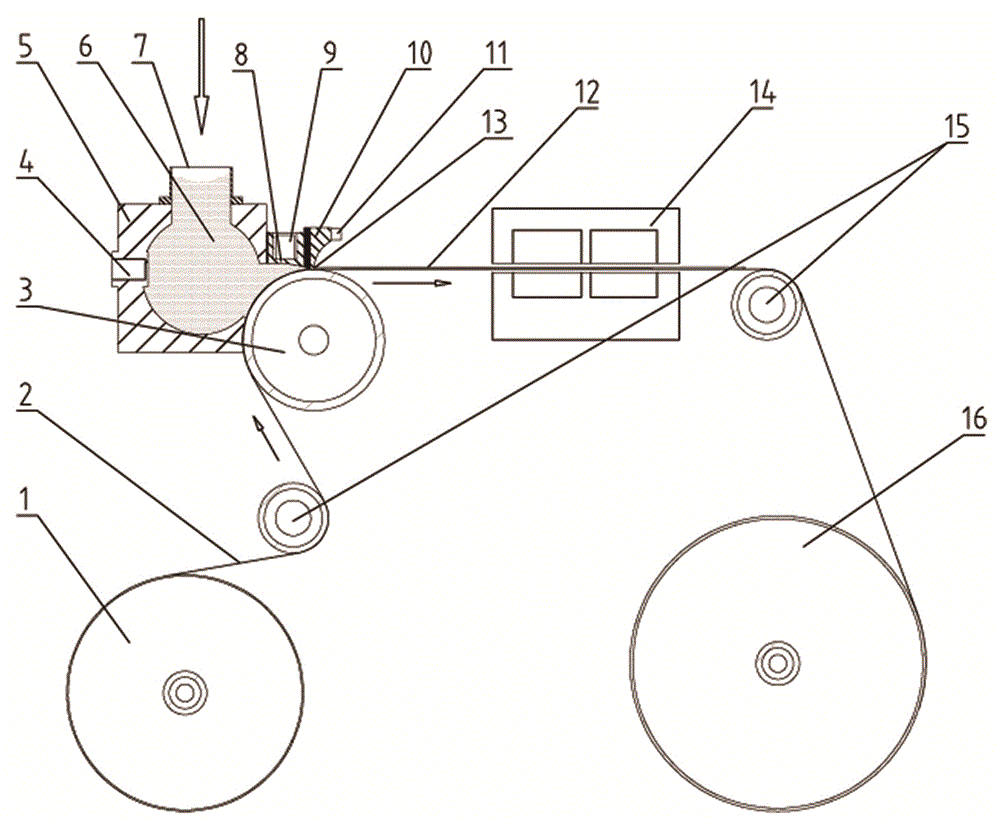 5
6
7
8
9
10
11
12
13
14
15
4
3
2
1
16