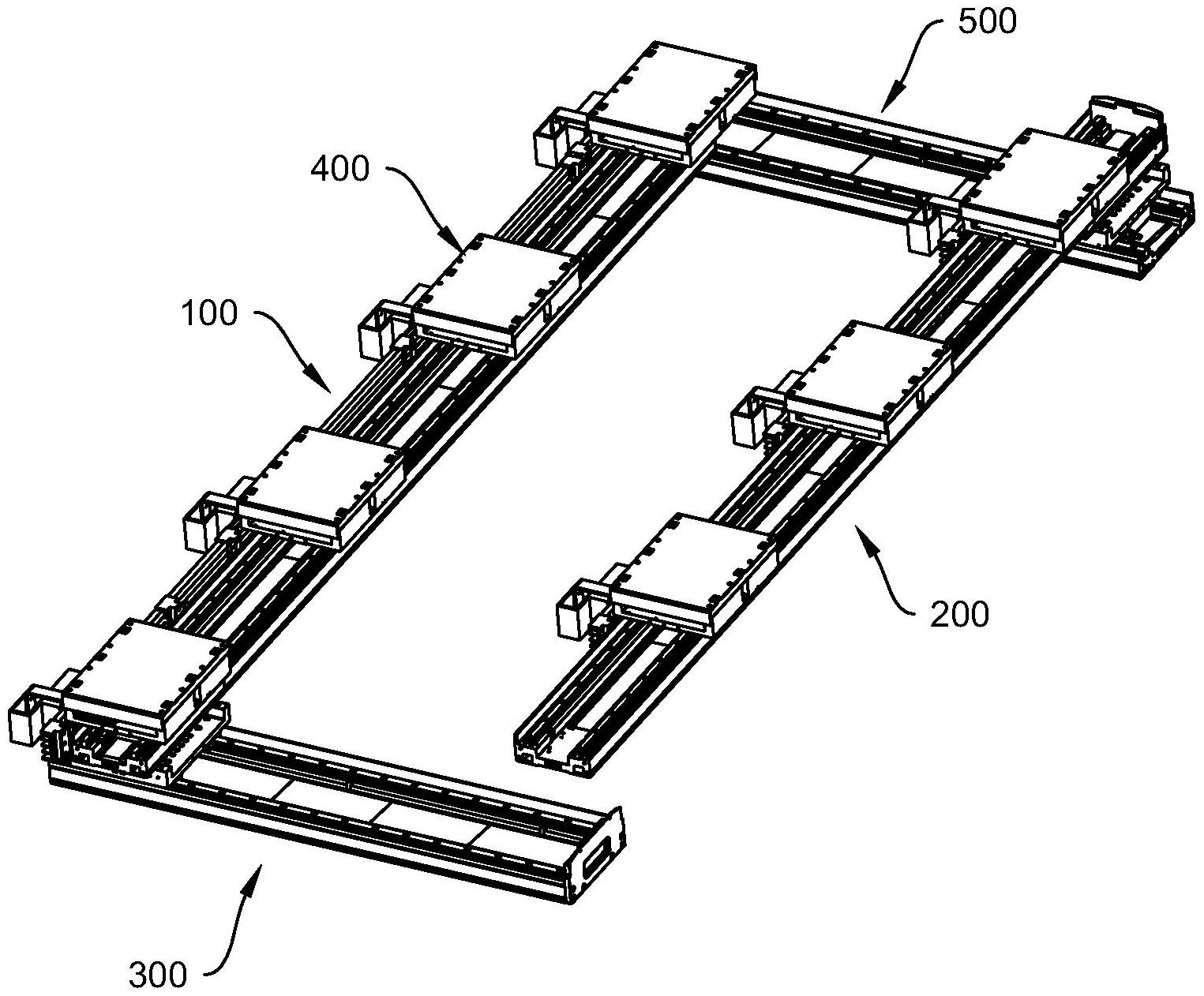 500

400

100

200

300