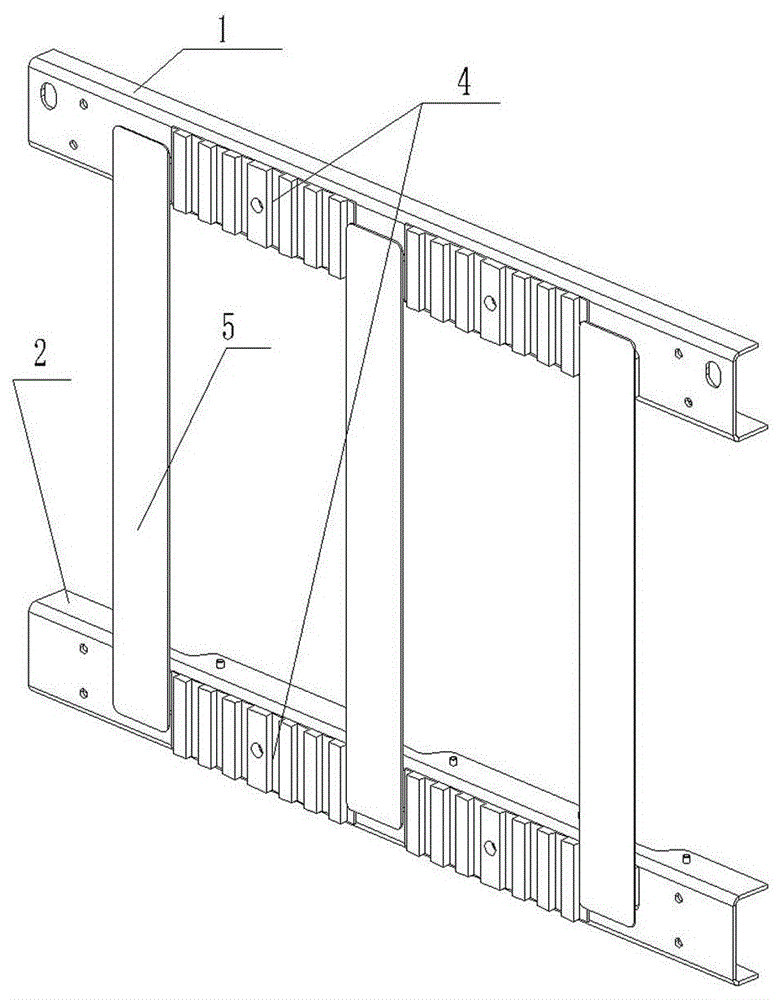 1
4
5
2