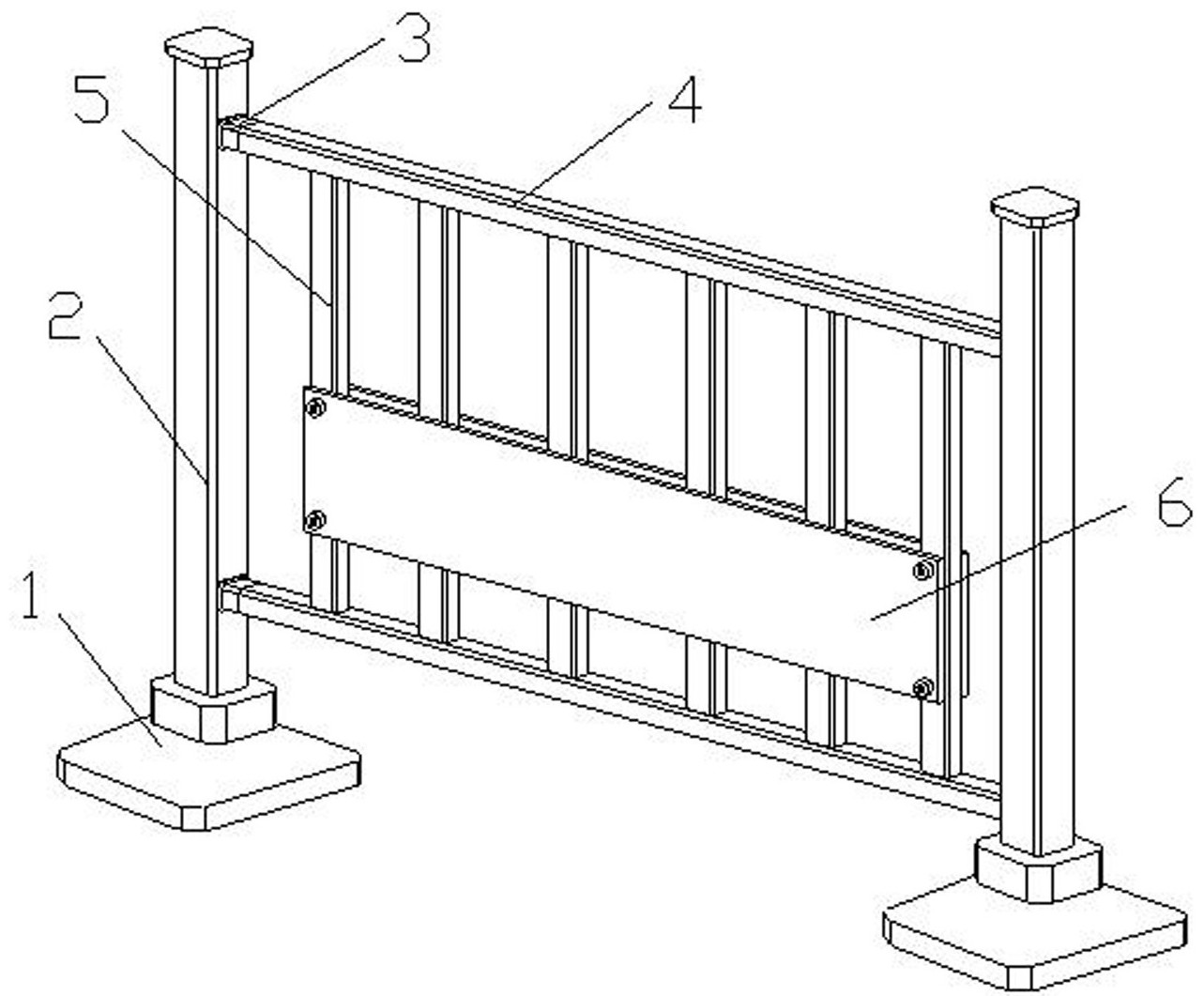 3
5
4
2
6
1