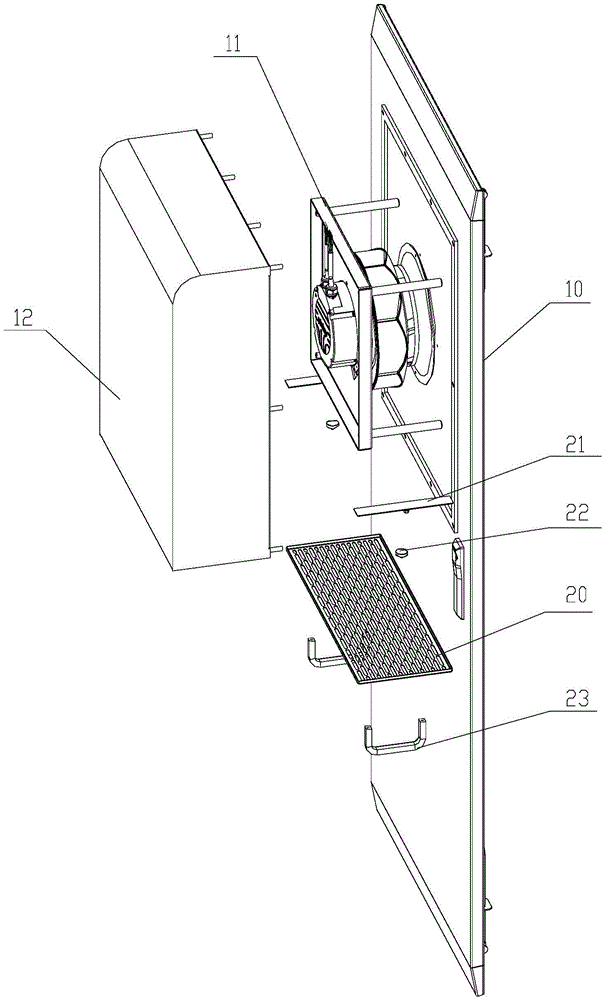 11
12
10
21
22
20
23