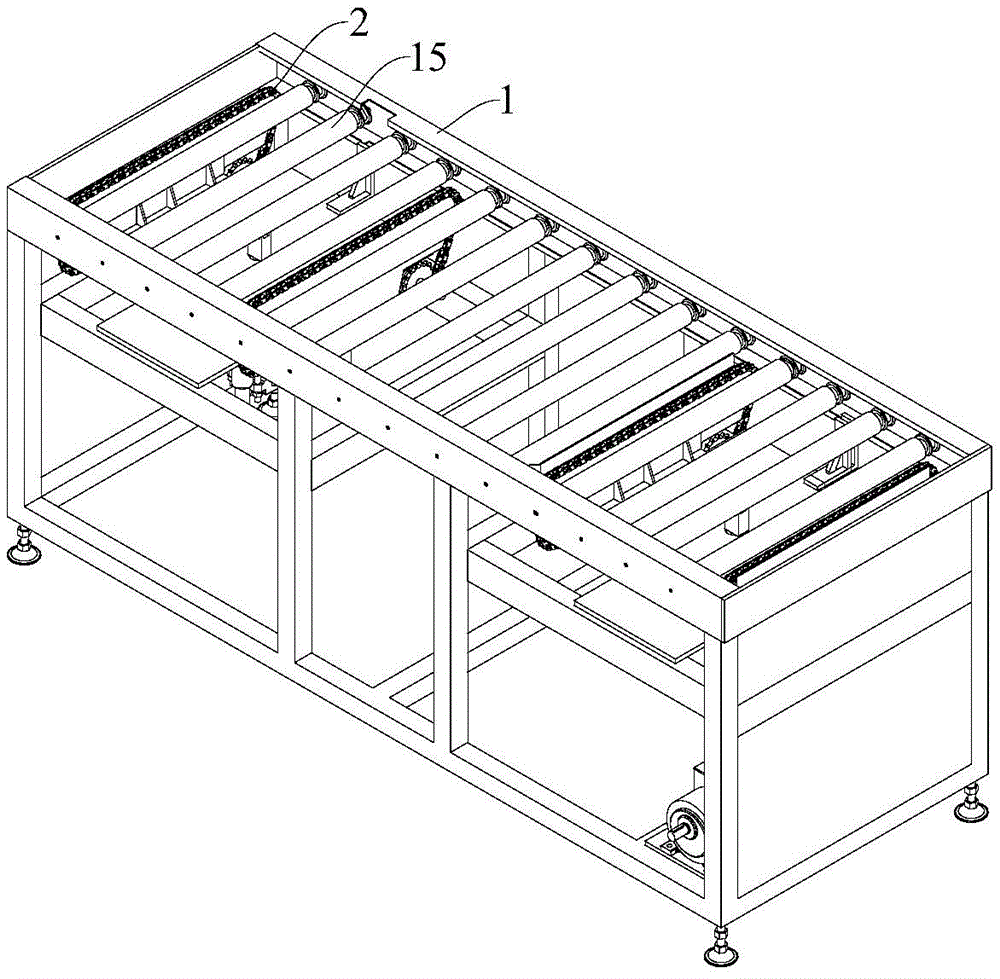 2
15
1