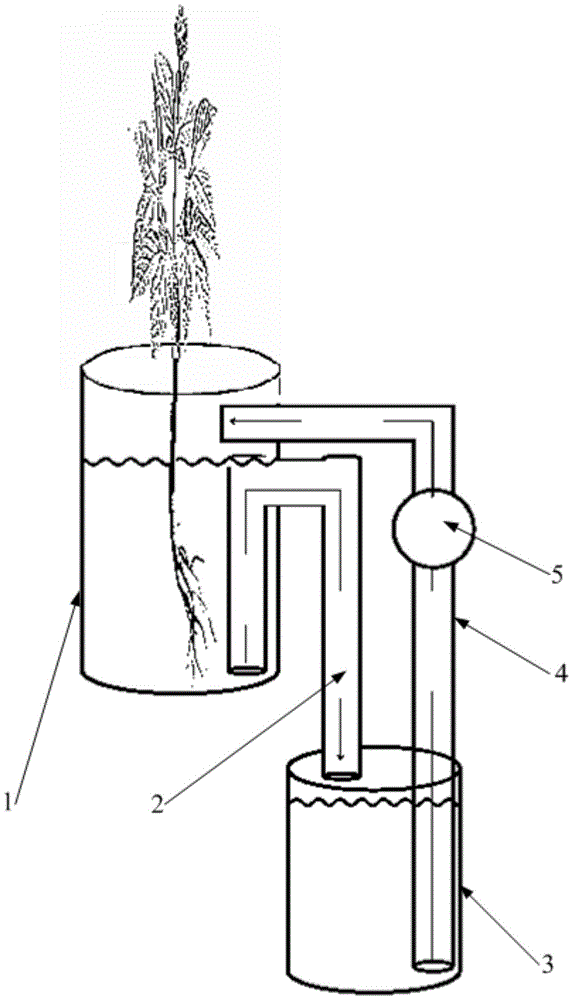 5
4
1
2
3