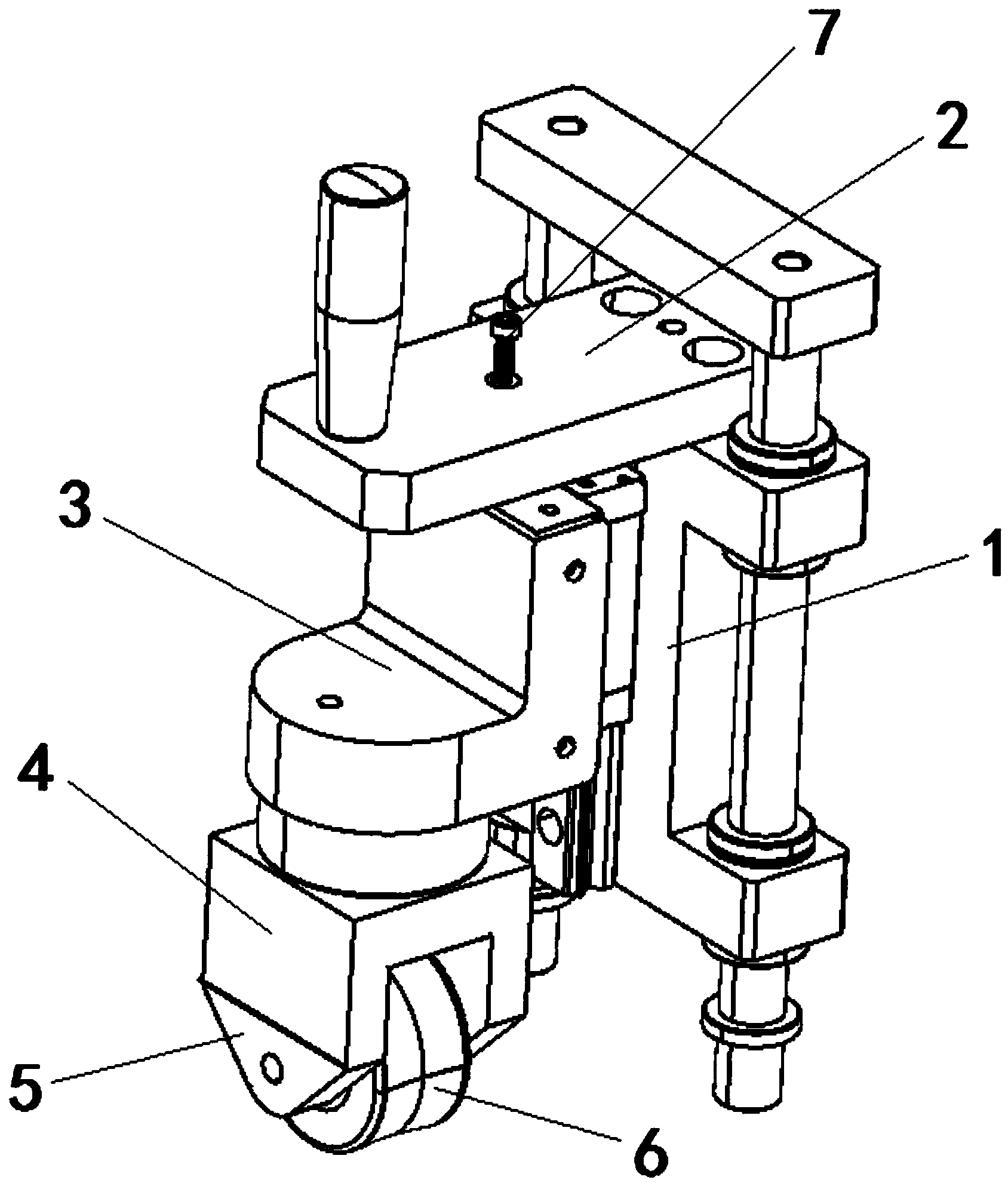 7
2
3
1
4
5
6