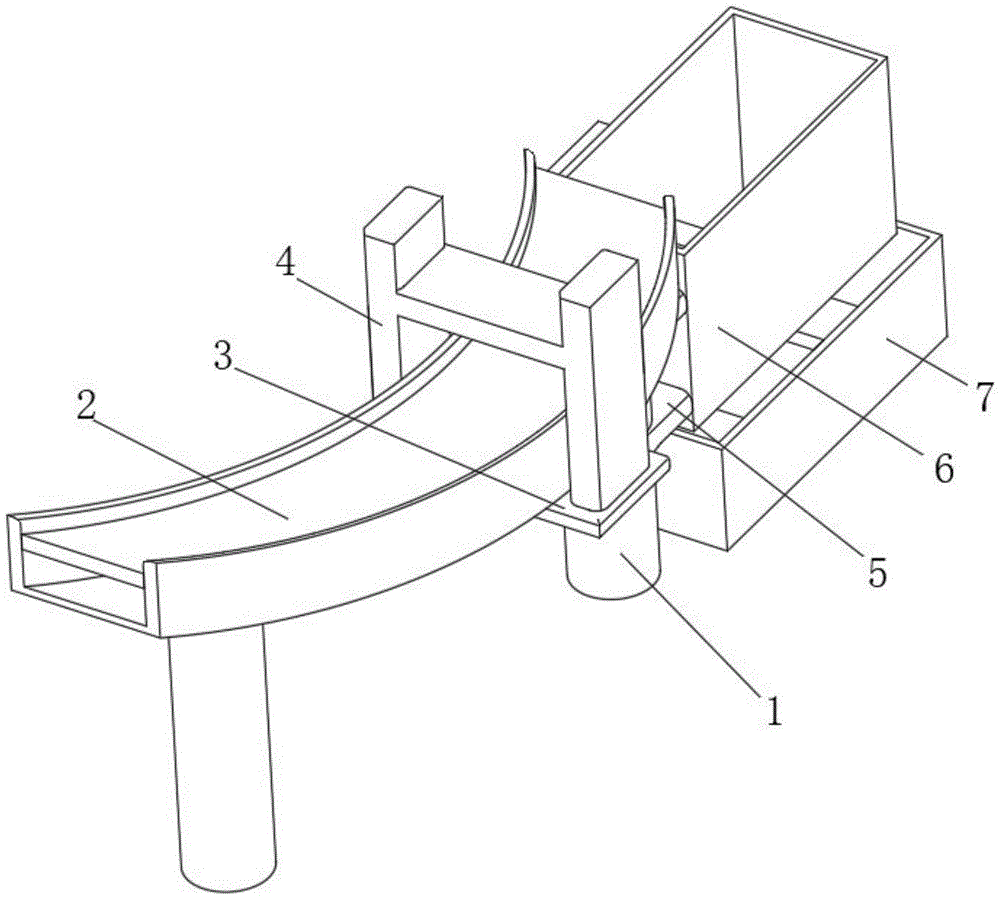 4
3
2
7
6
5
1