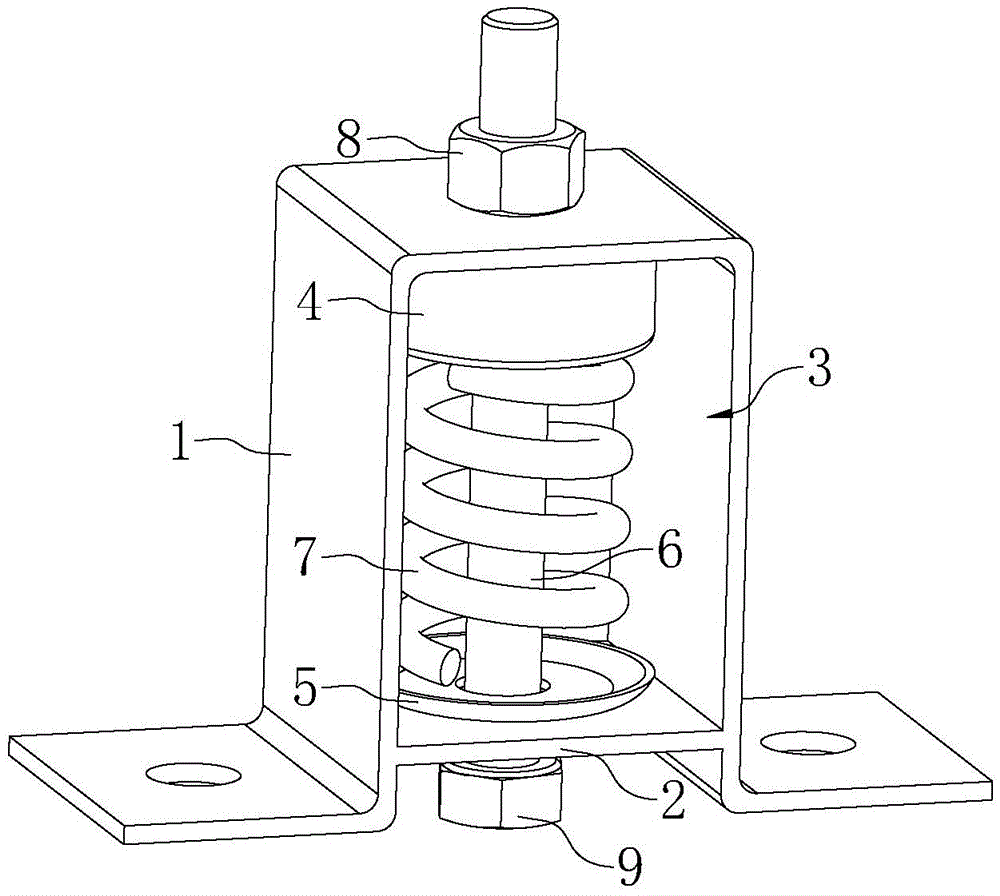 8
4
3
1
7
6
5
2
9