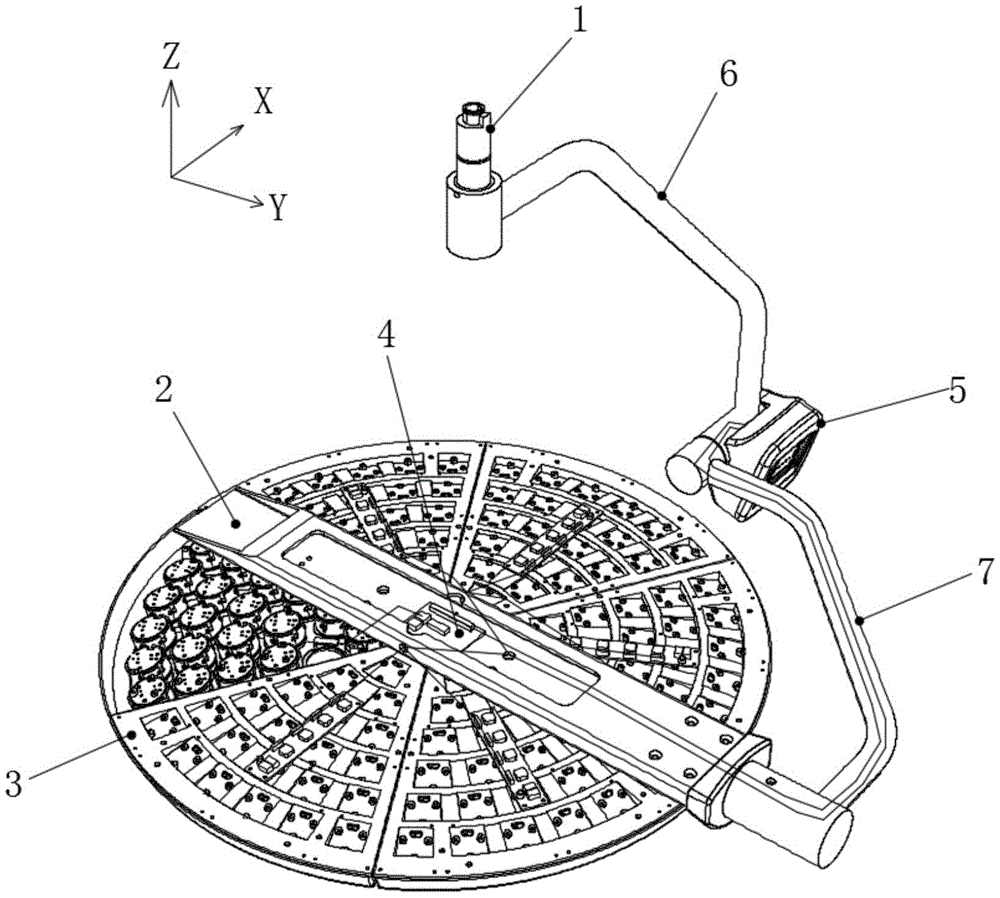 Z
X
Y
1
6
4
2
5
7
3