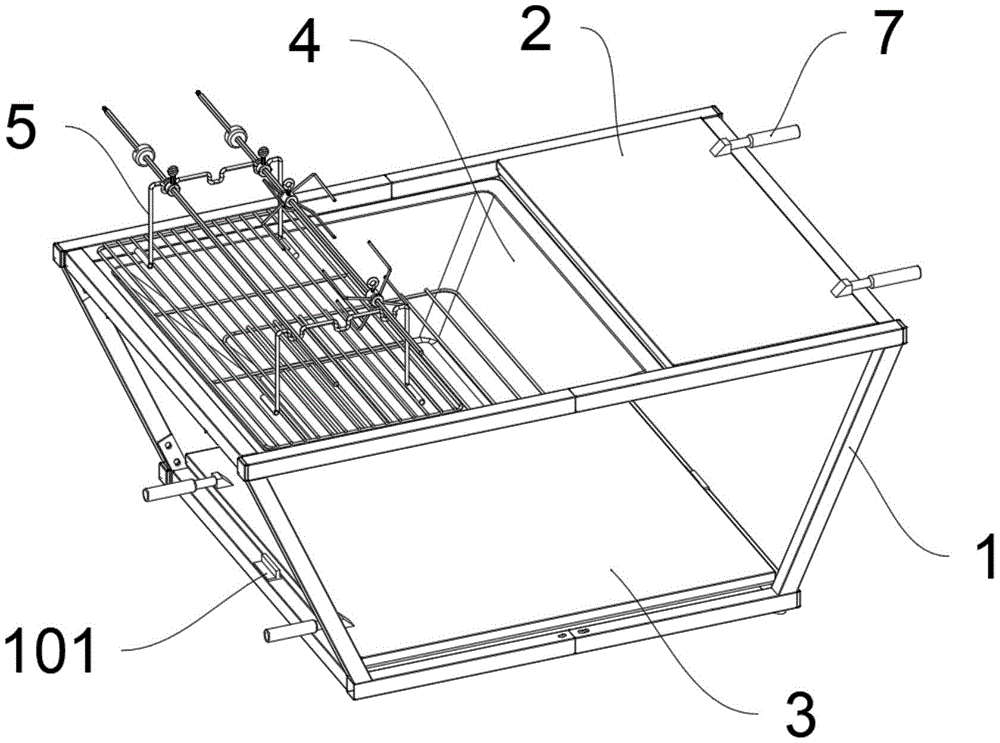 4
2
7
5
1
101
3