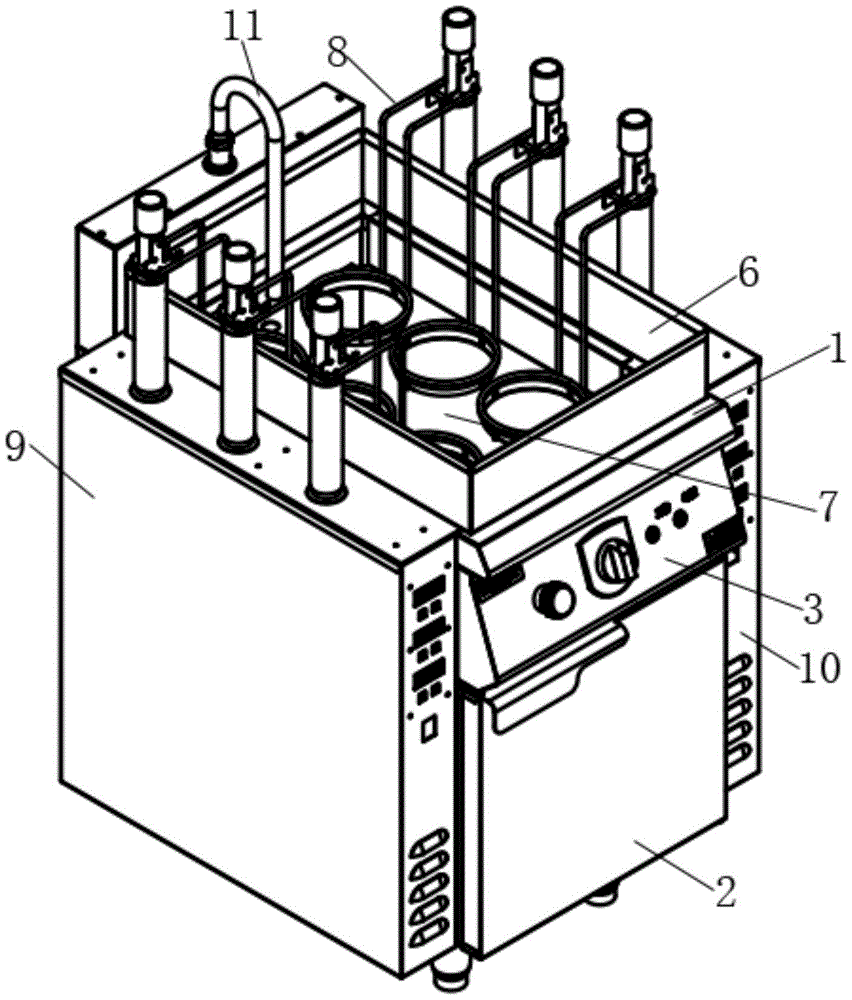 11
8
6
1
9
7
3
10
2