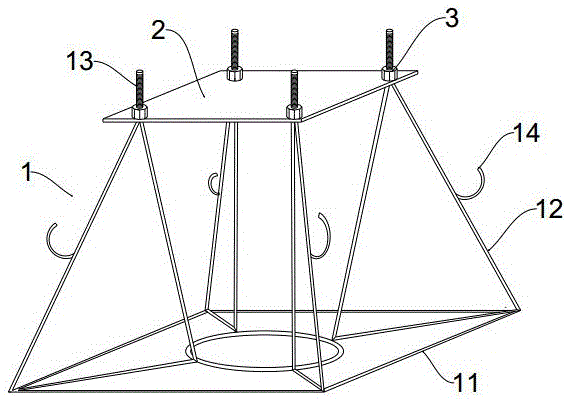 2
3
13
14
1
12
11