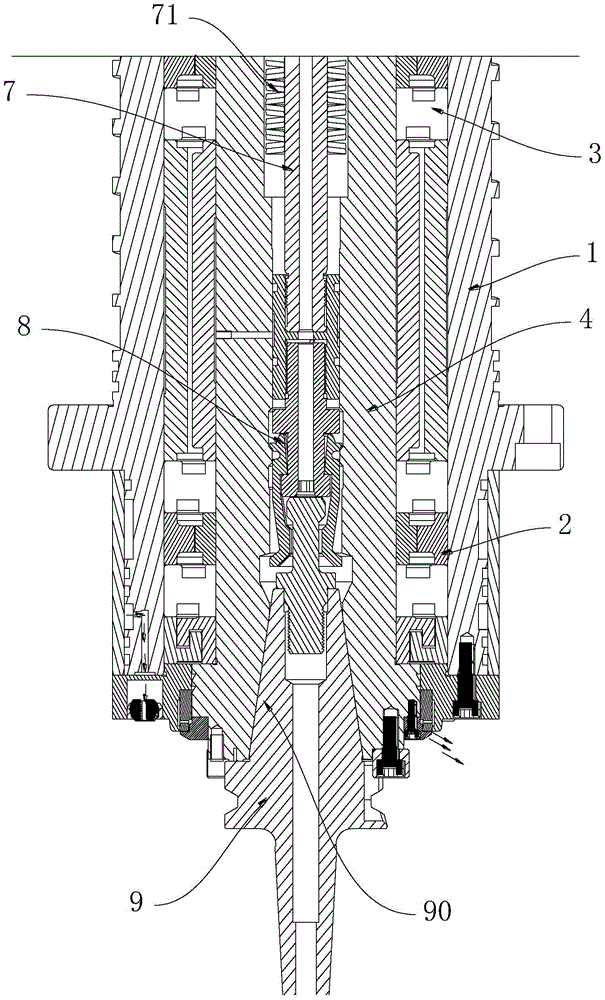 71
7
3
1
8
4
2
9
90