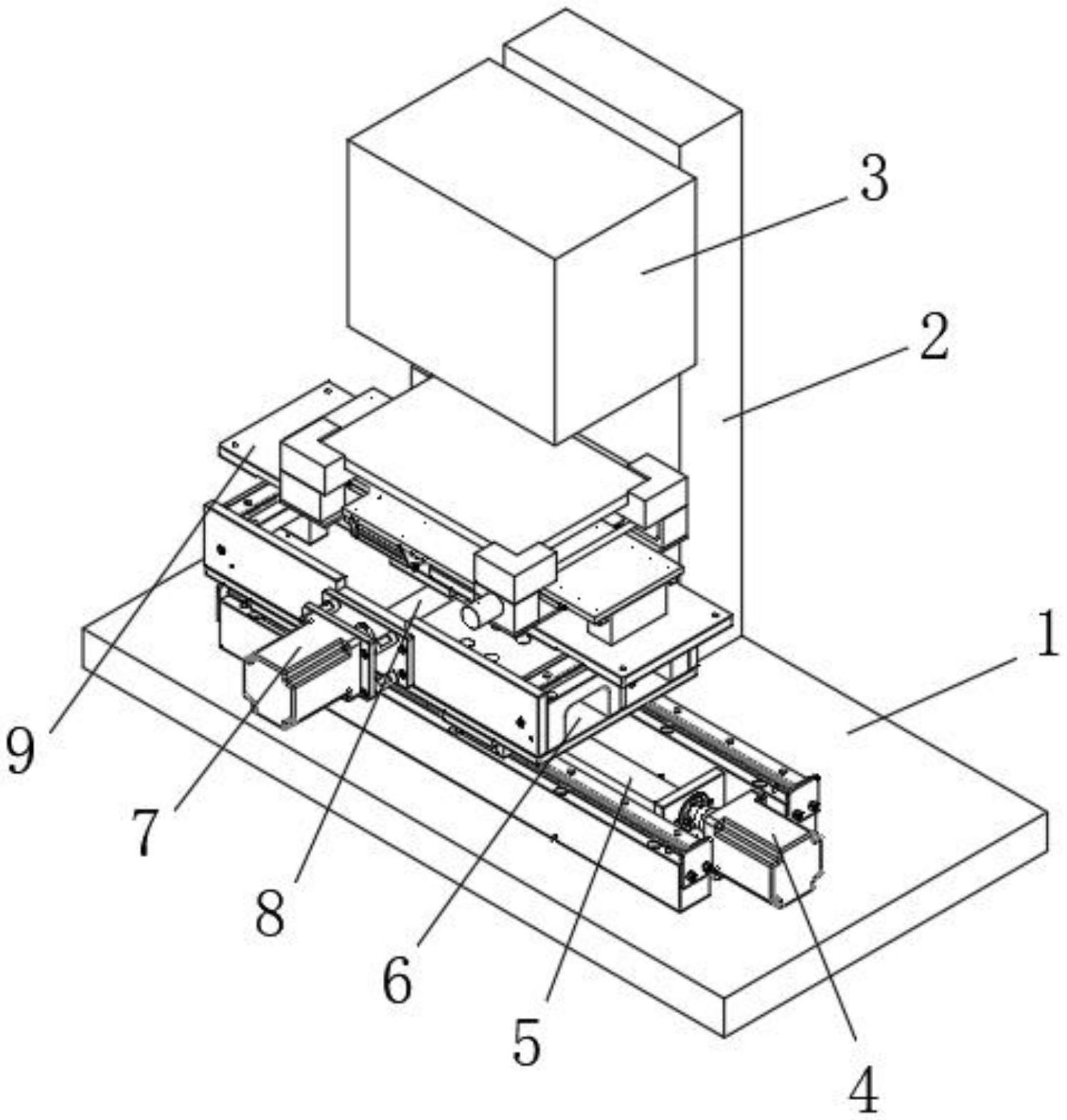 3
2
1
9
7
8
6
5
4