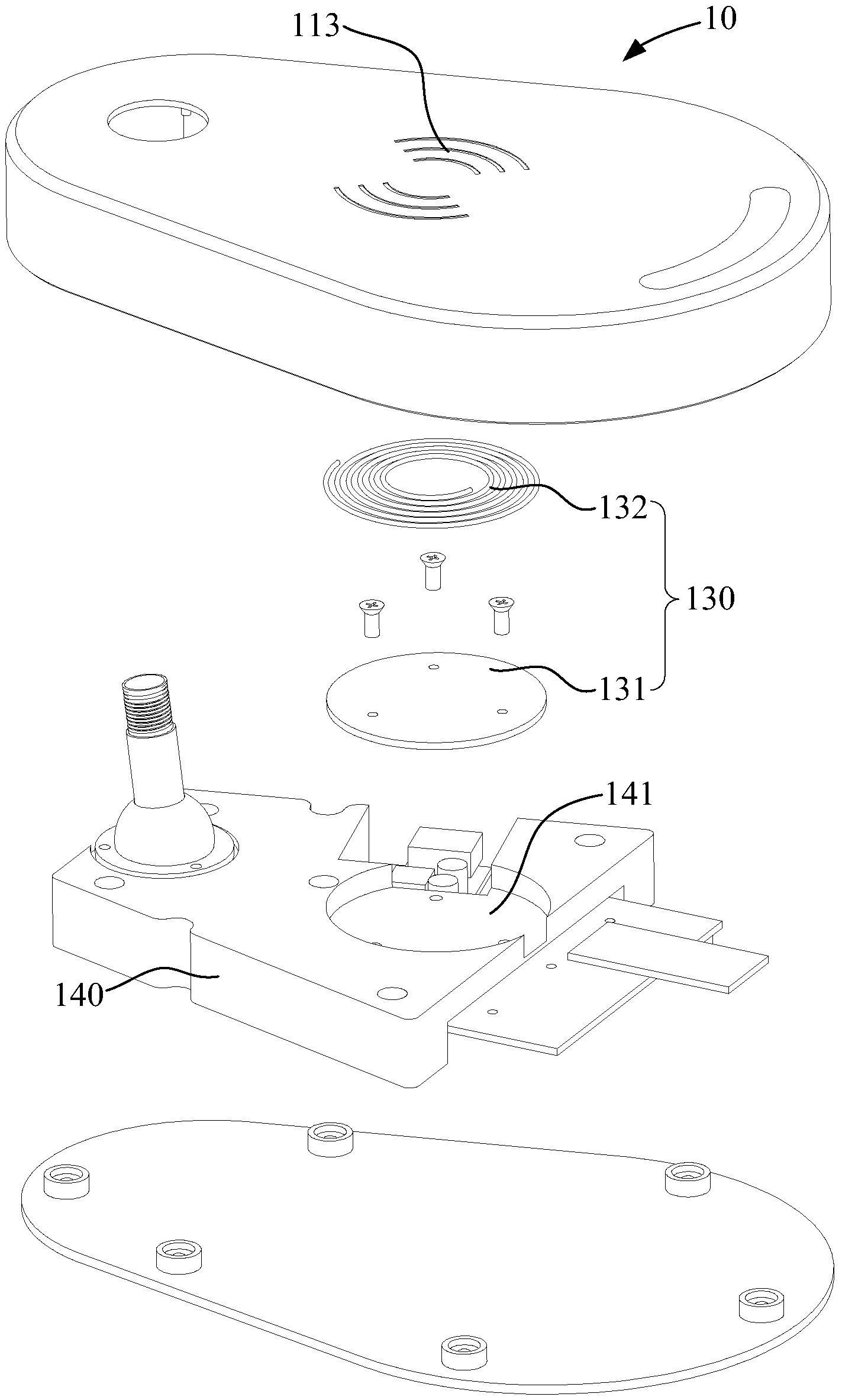 113
10
132
130
131
141
140