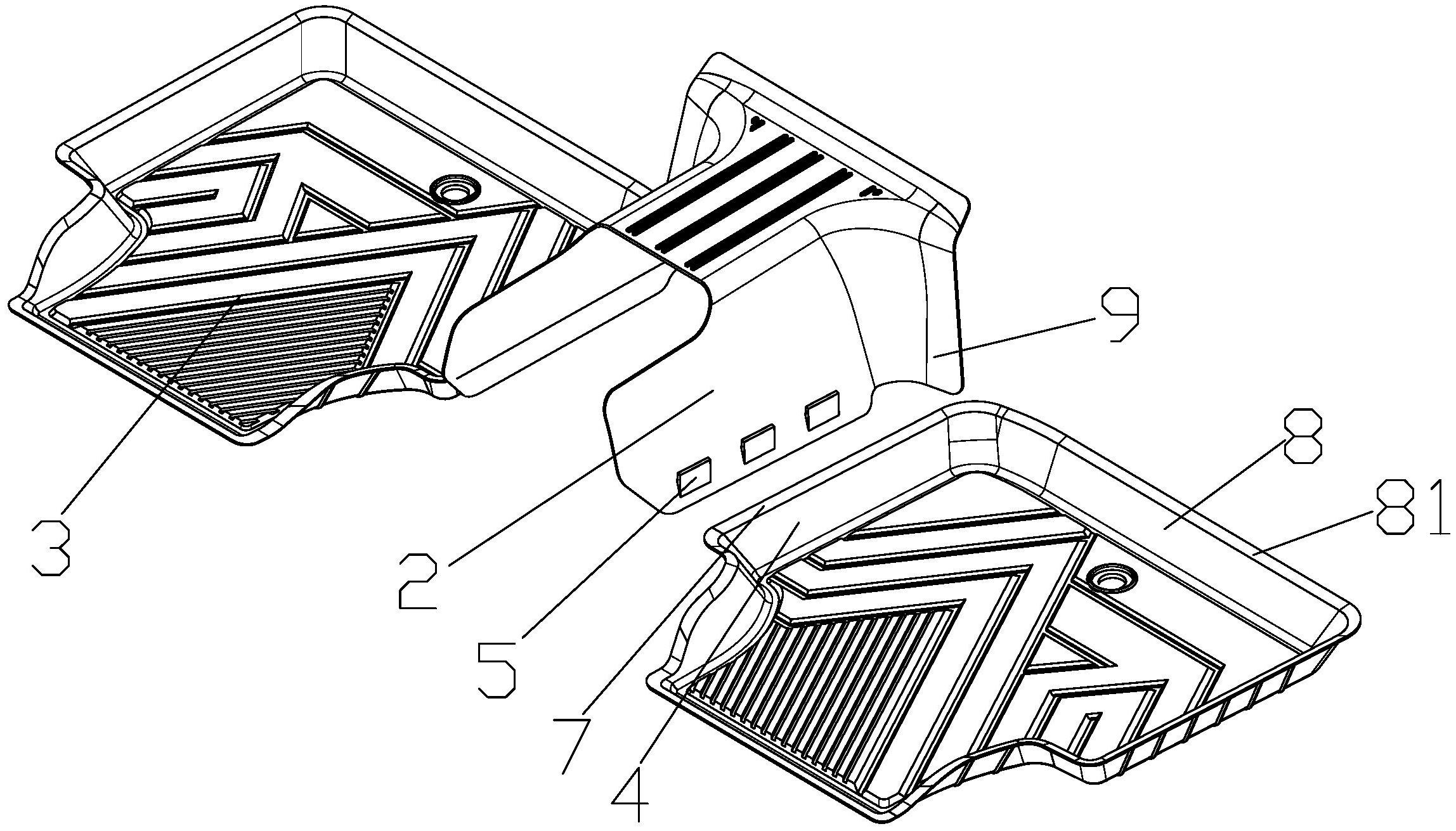 9
8
81
3
2
5
7
4