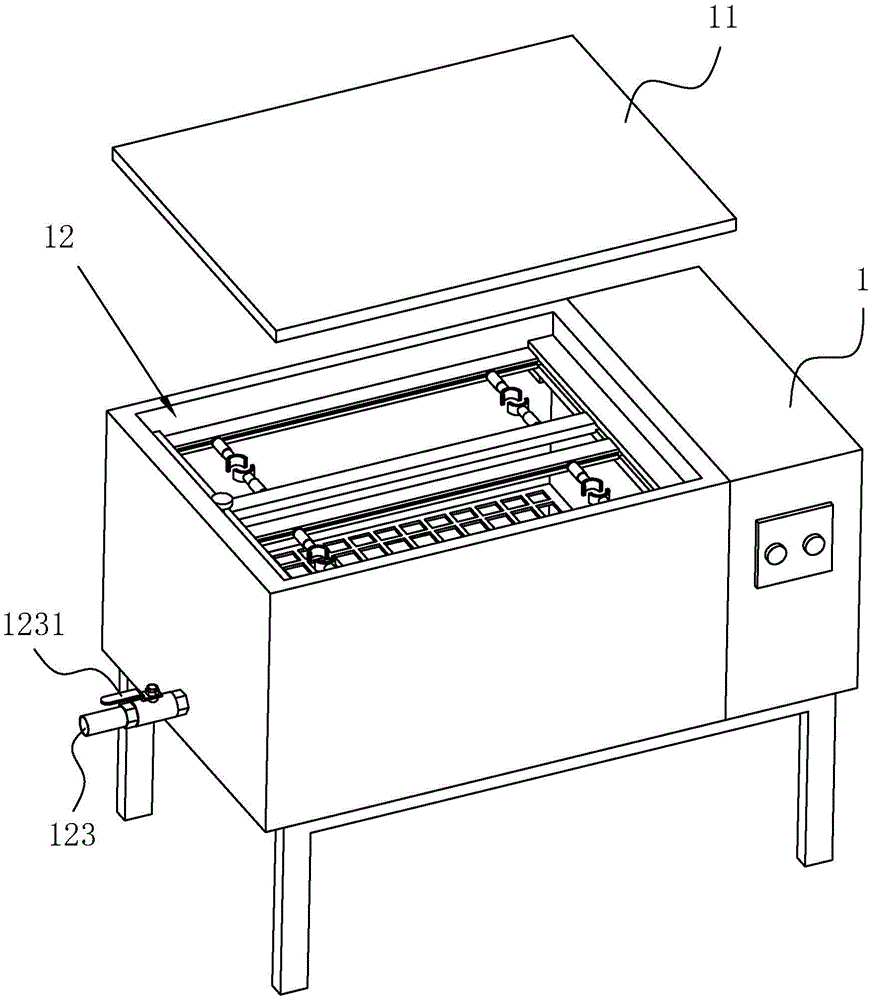 11

12

1

1231

123