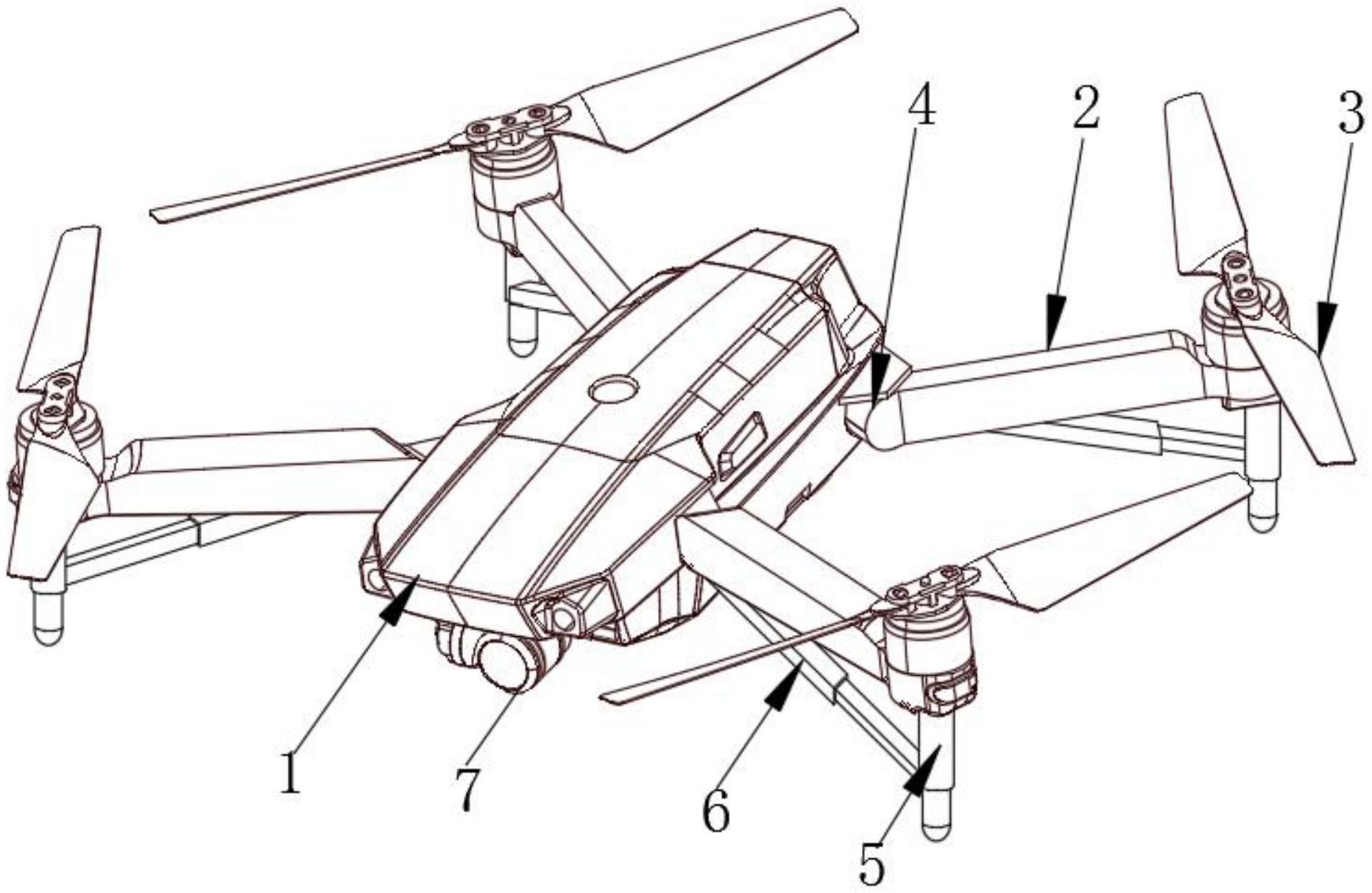 4
2
3
1
7
6
5